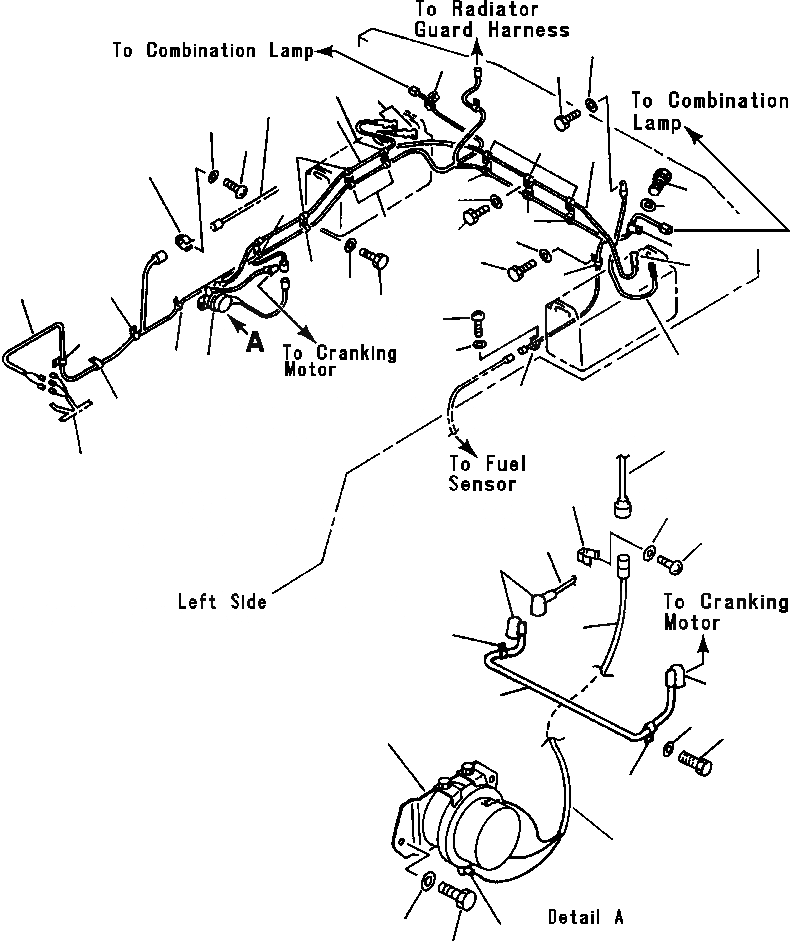 To Radiator Guard Harness

To Combination Lamp

To Combination Lamp

A

To Cranking Motor

To Fuel Sensor

Left Side

To Cranking Motor

Detail A