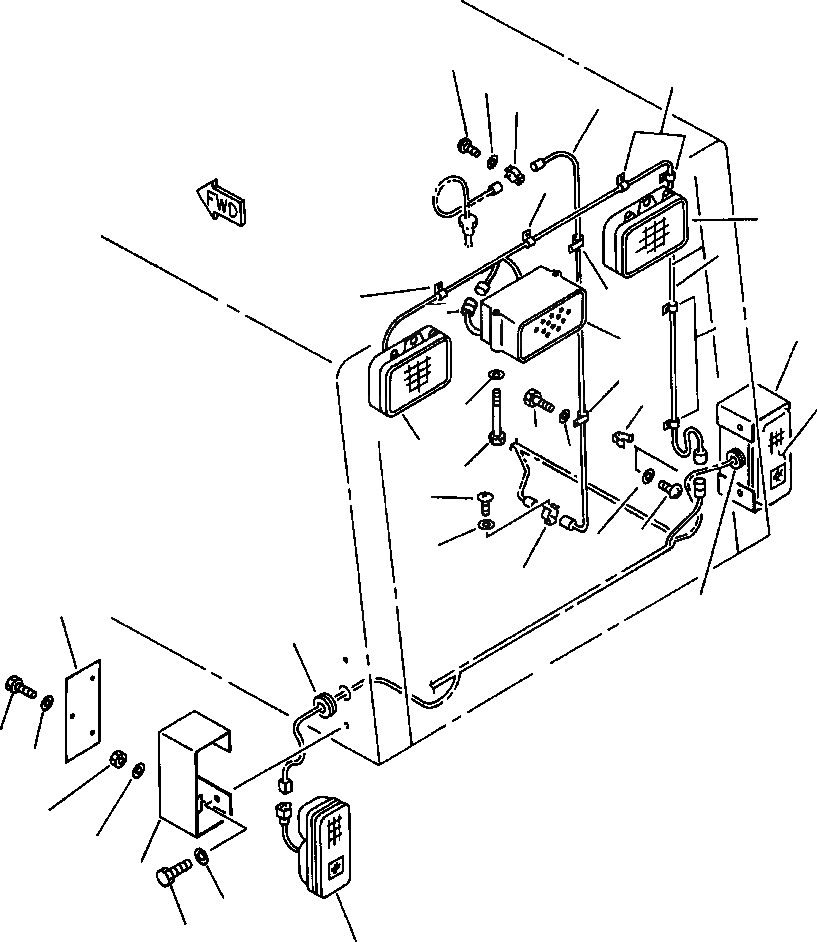 FWD