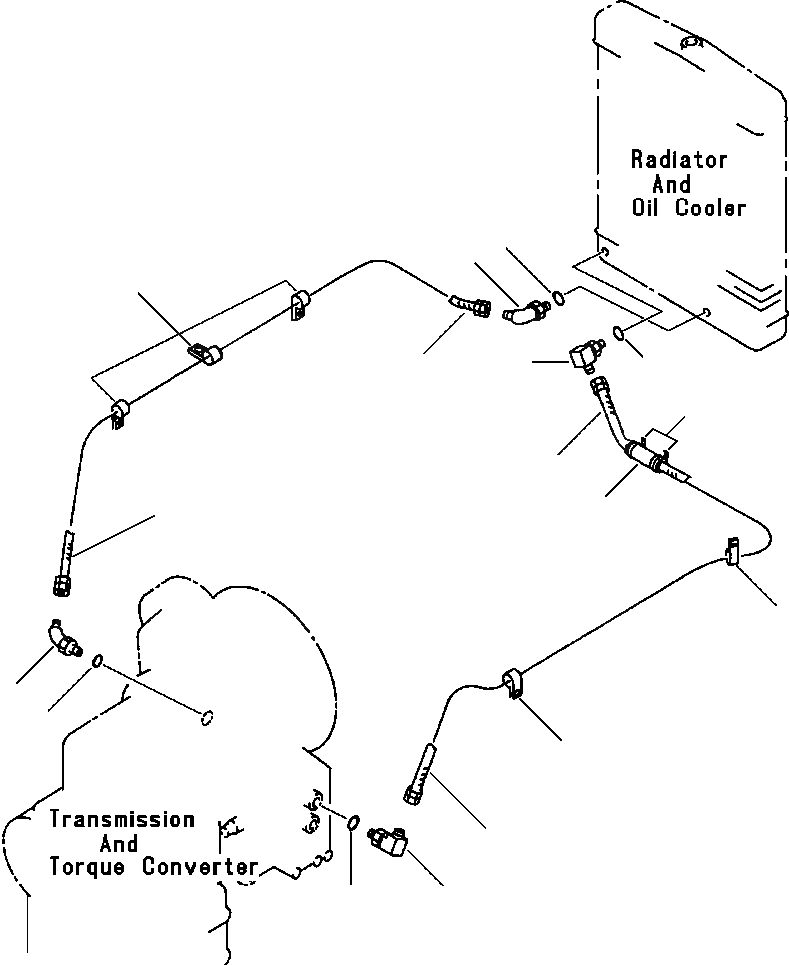 Radiator And Oil Cooler

Transmission And Torque Converter