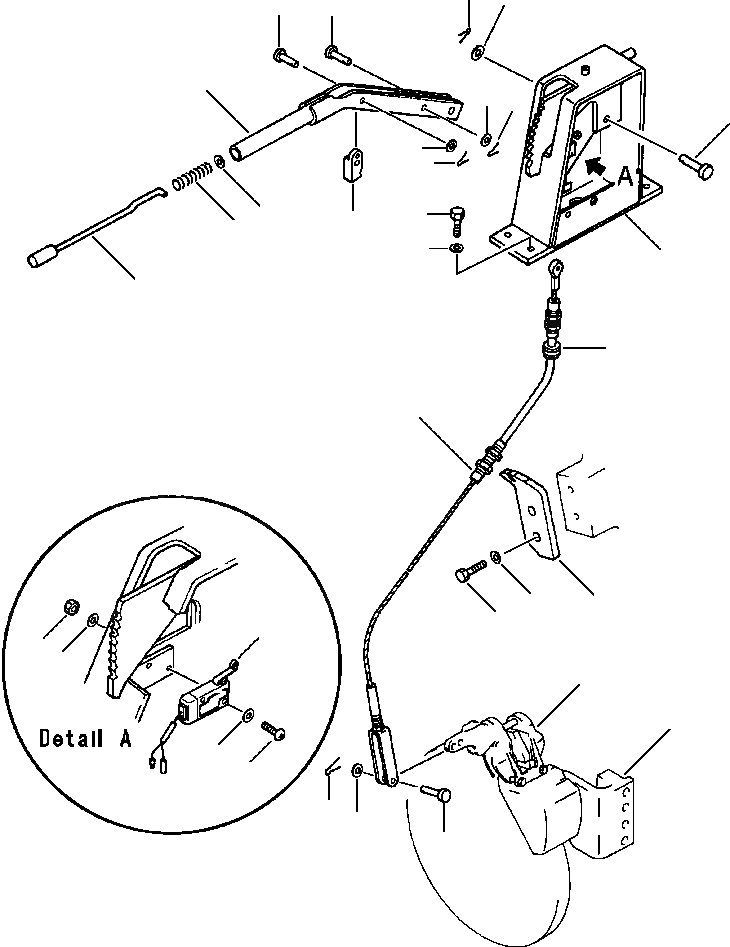 A
Detail A