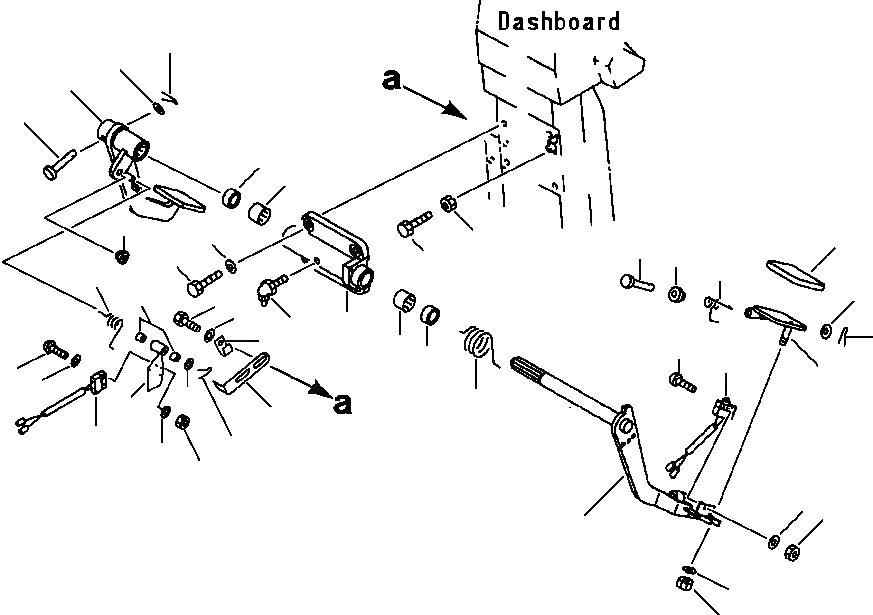 Dashboard

a

a