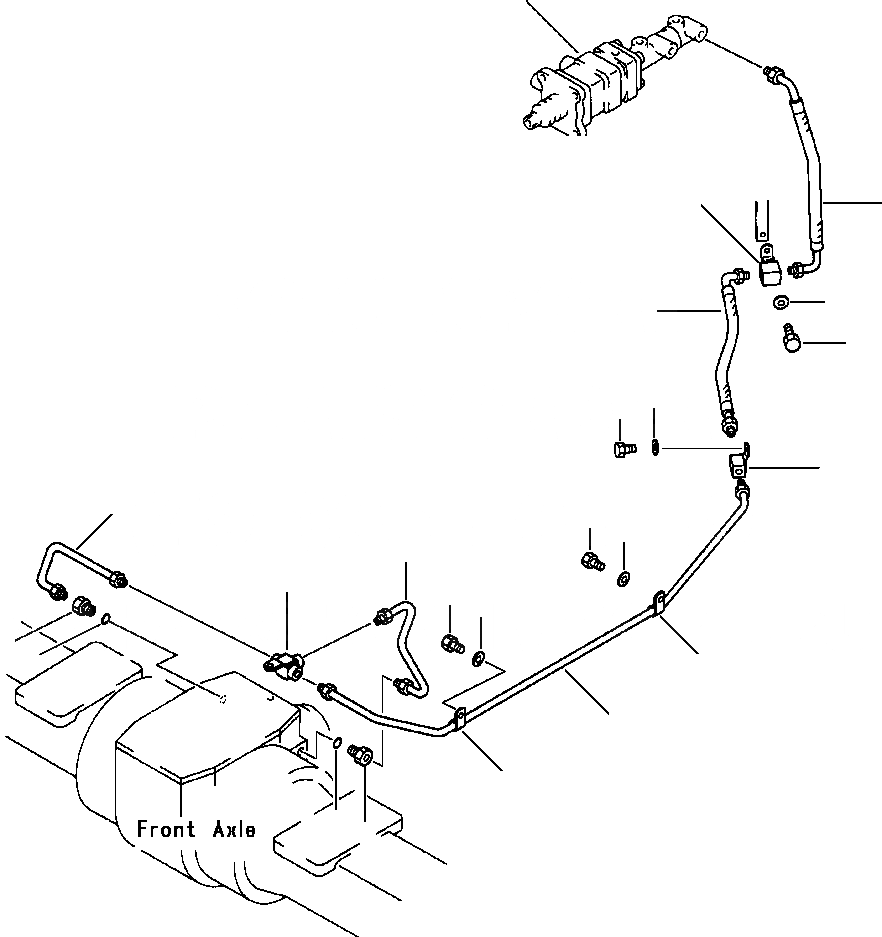 Front Axle