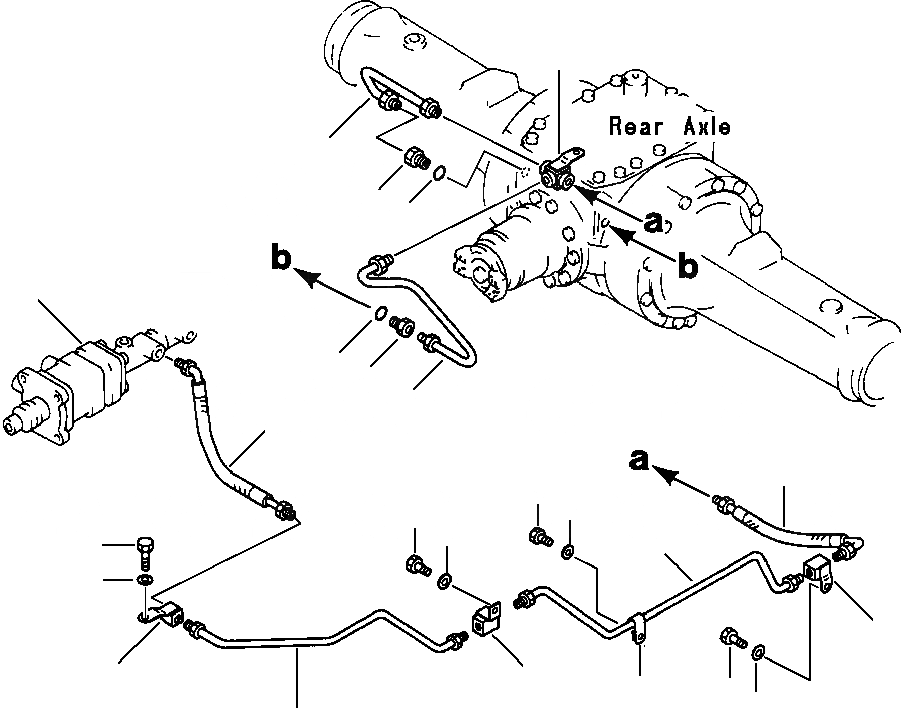 Rear Axle
a
b
b
a