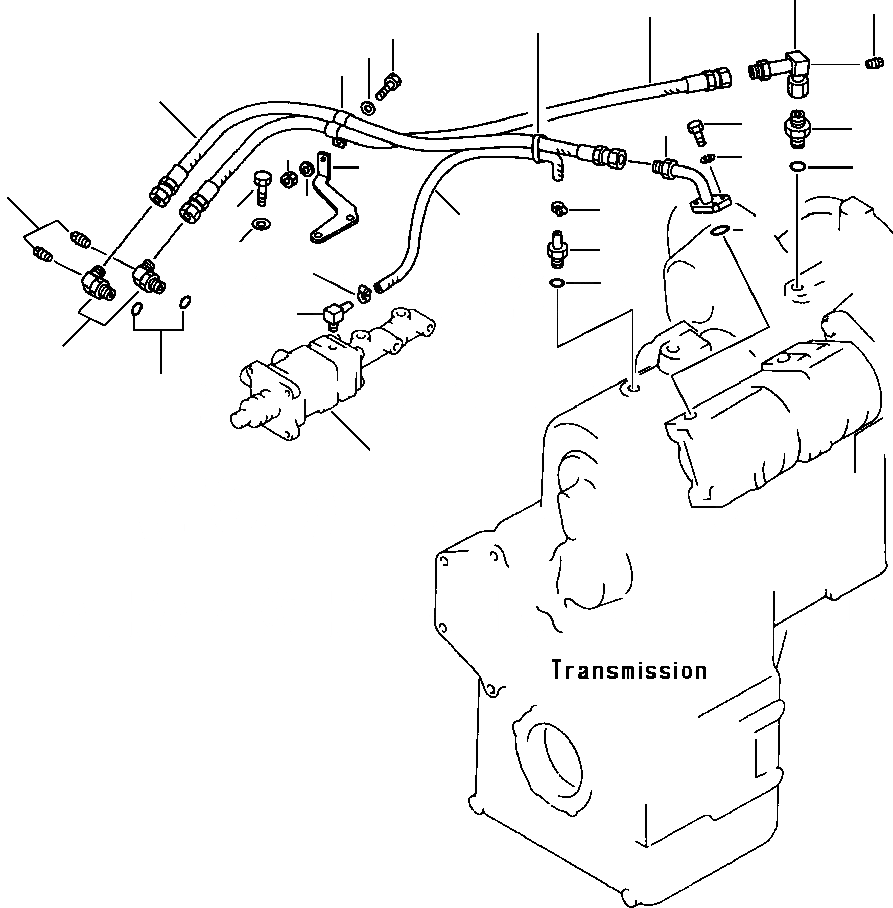 Transmission