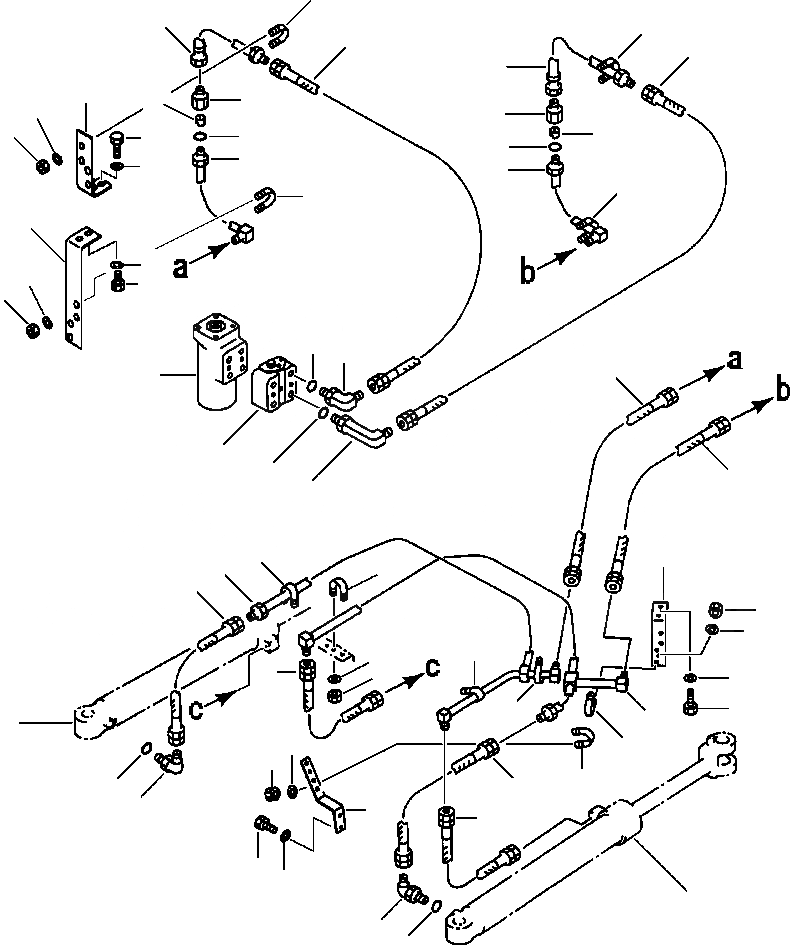 a
b
a
b
c
c