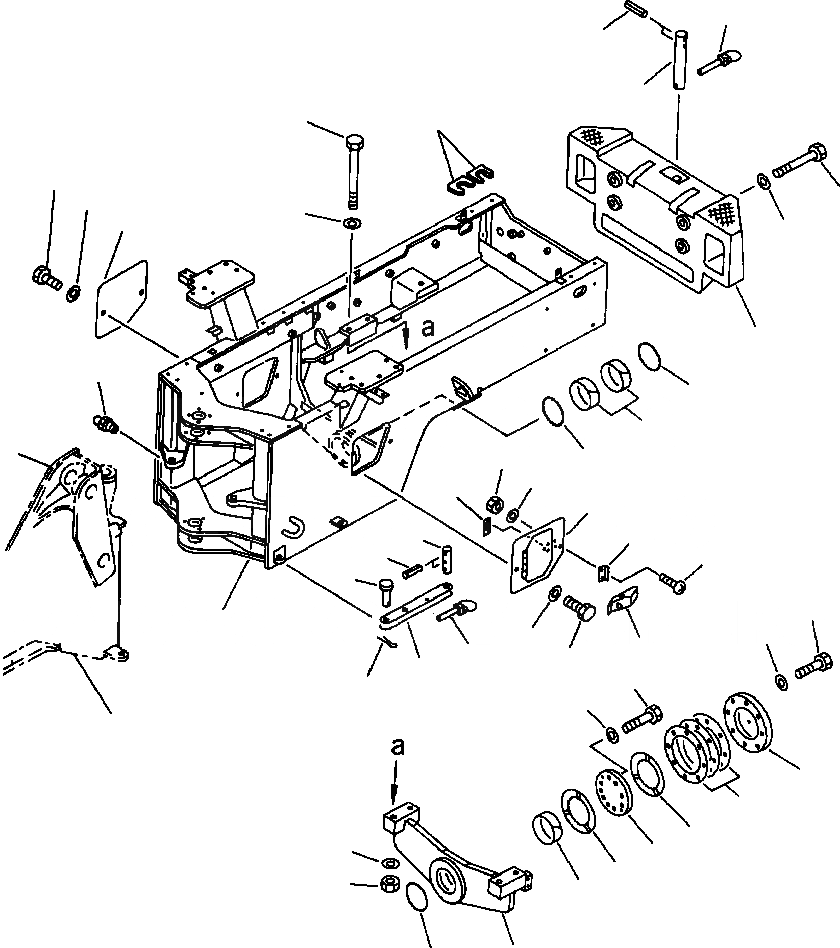 a

a