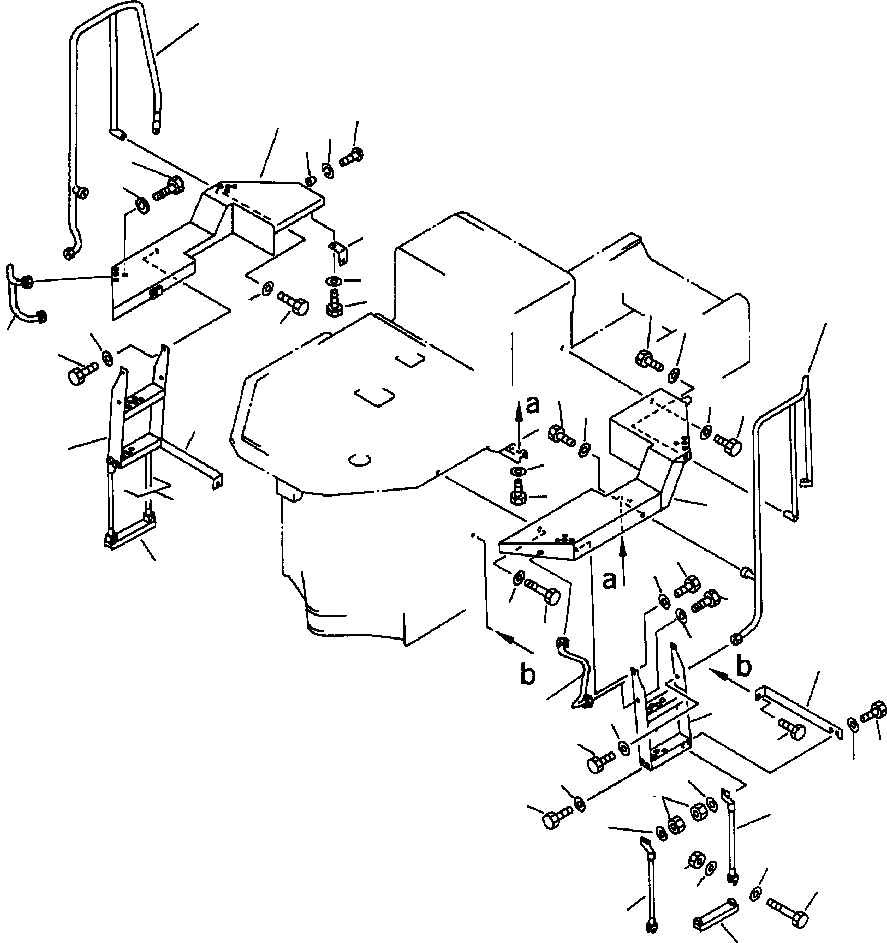 a
a
b
b