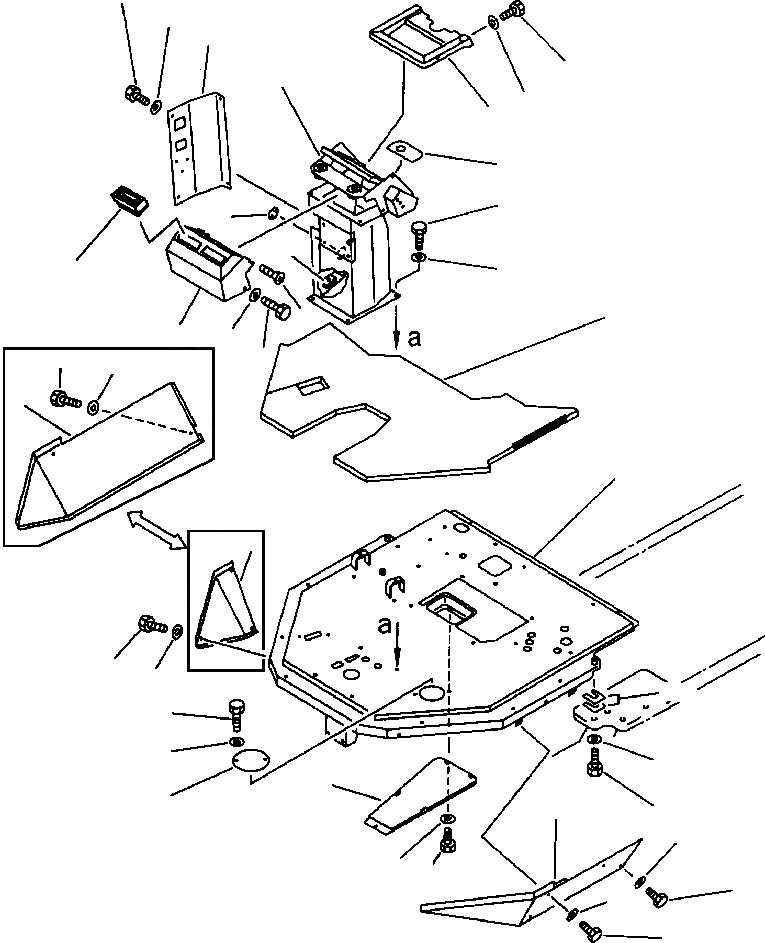 a

a