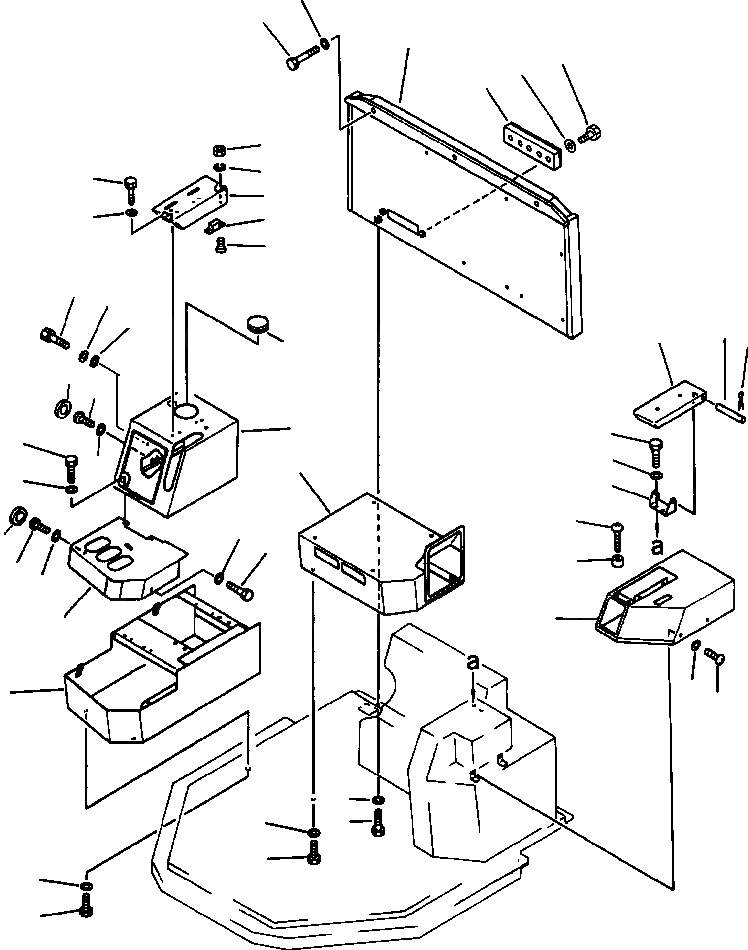 a
a