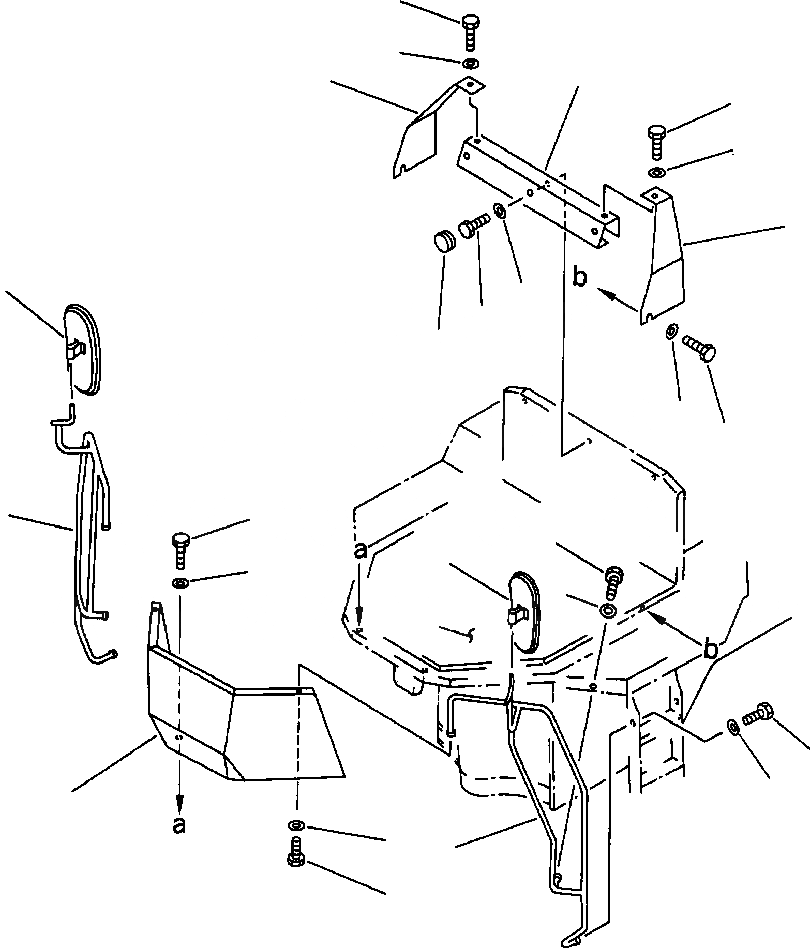 b
a
b
a