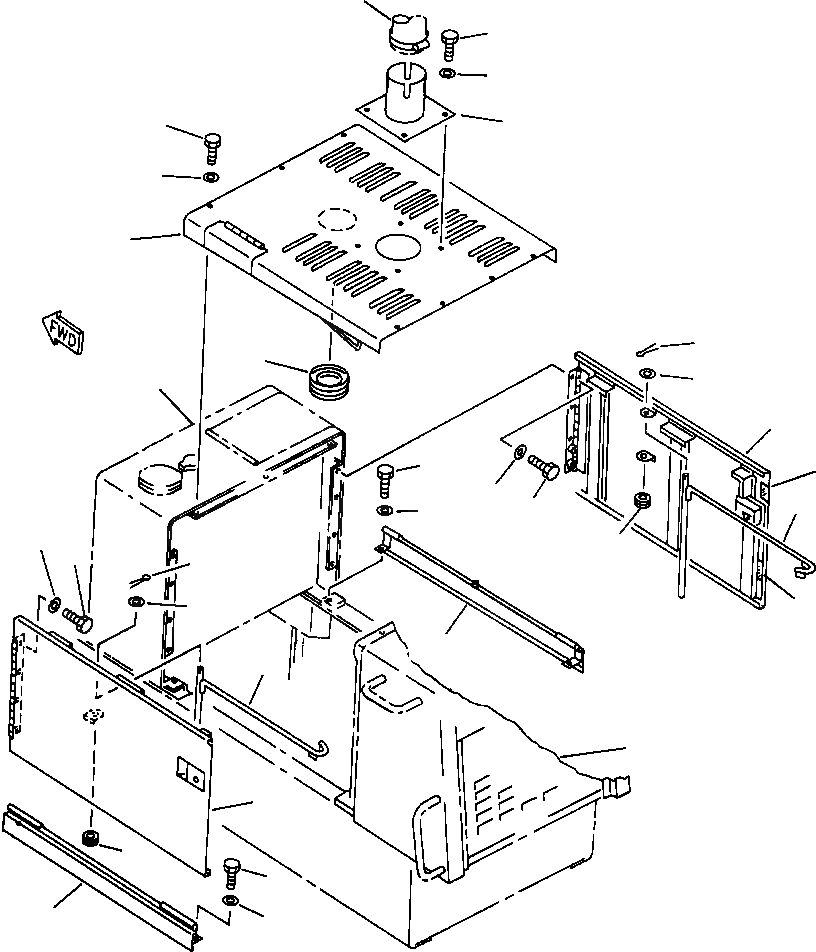 FWD