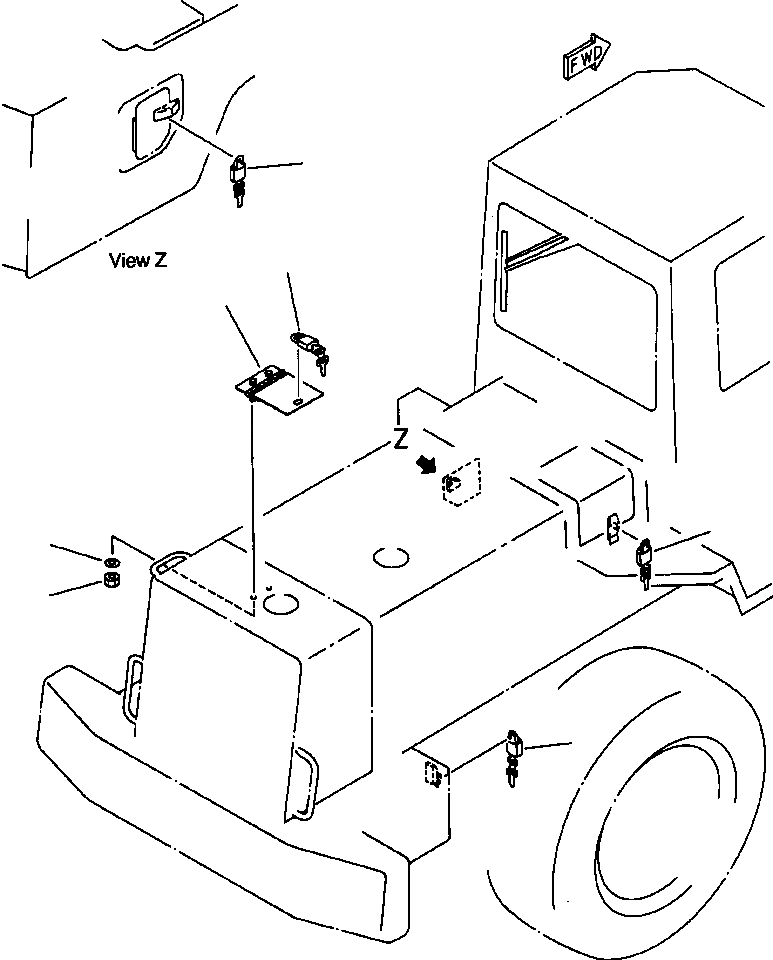 FWD

View Z

Z