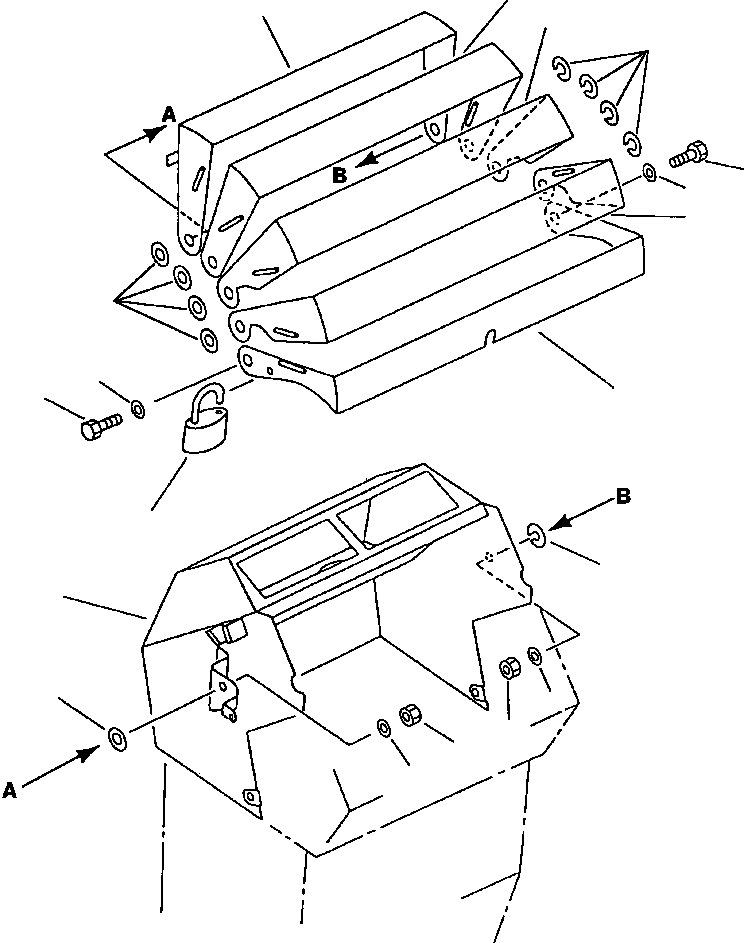 A
B
B
A