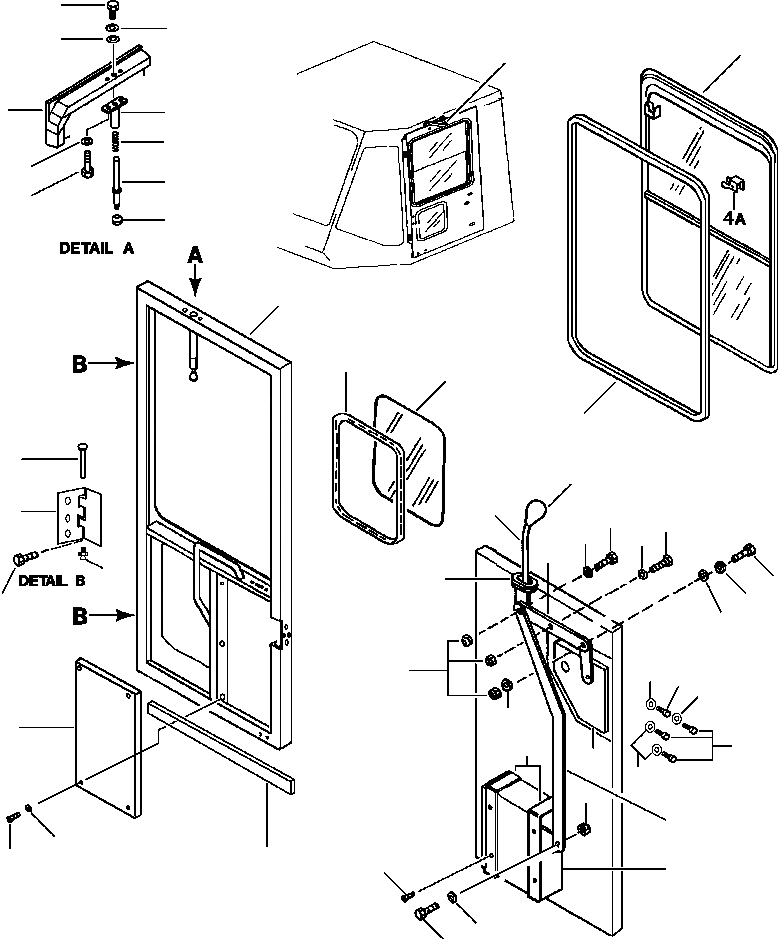 DETAIL A

A

B

4A

DETAIL B

B