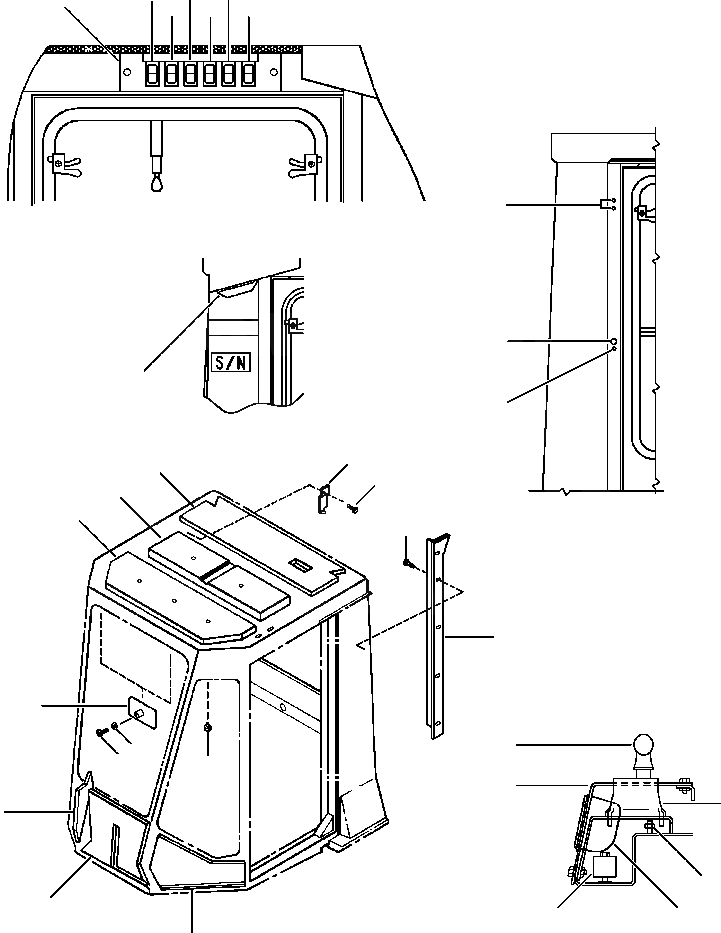 S/N