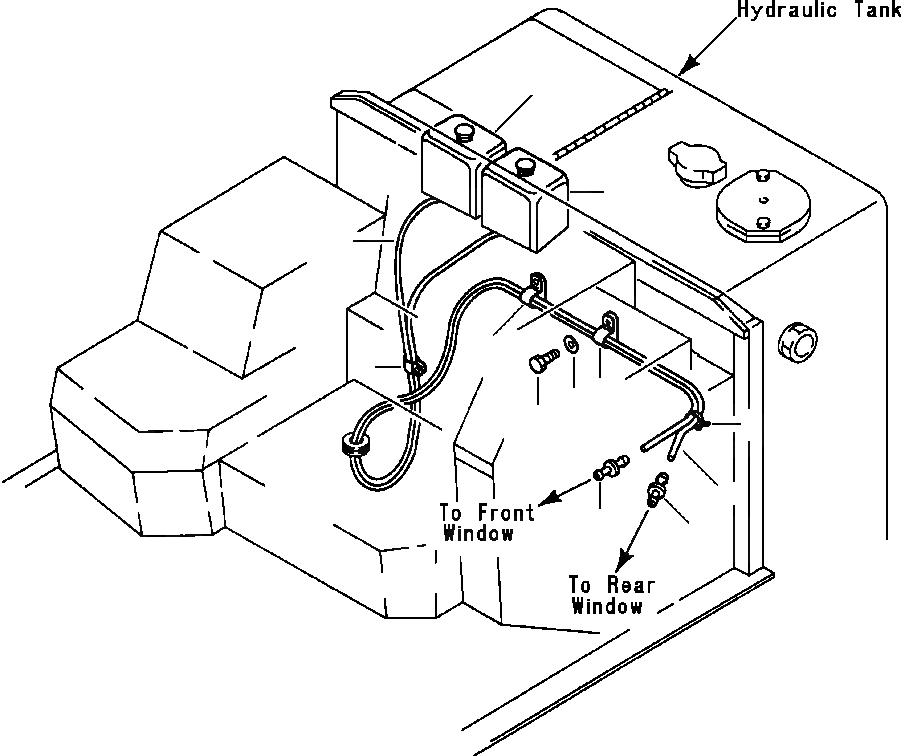 Hydraulic Tank

To Front Window

To Rear Window