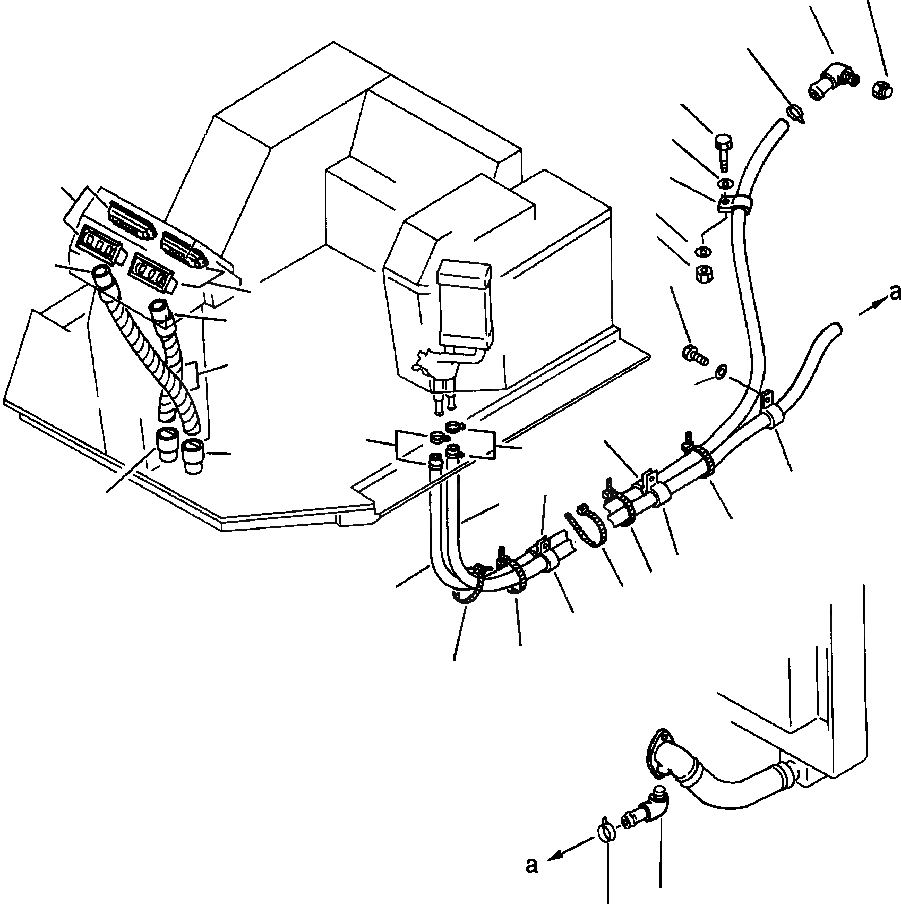 a

a