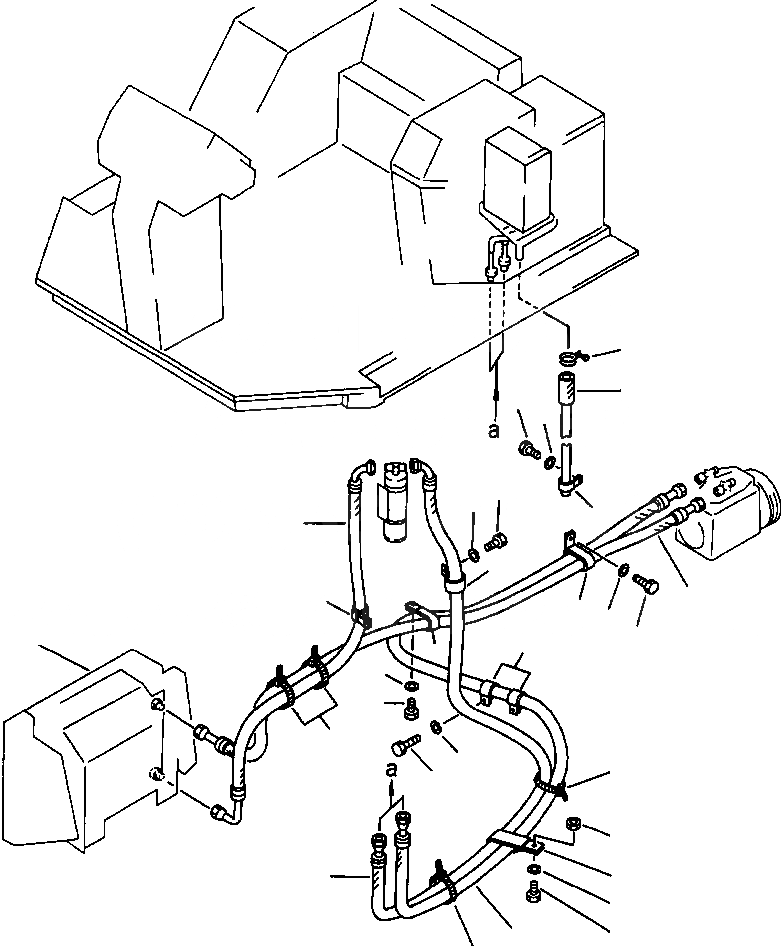 a

a