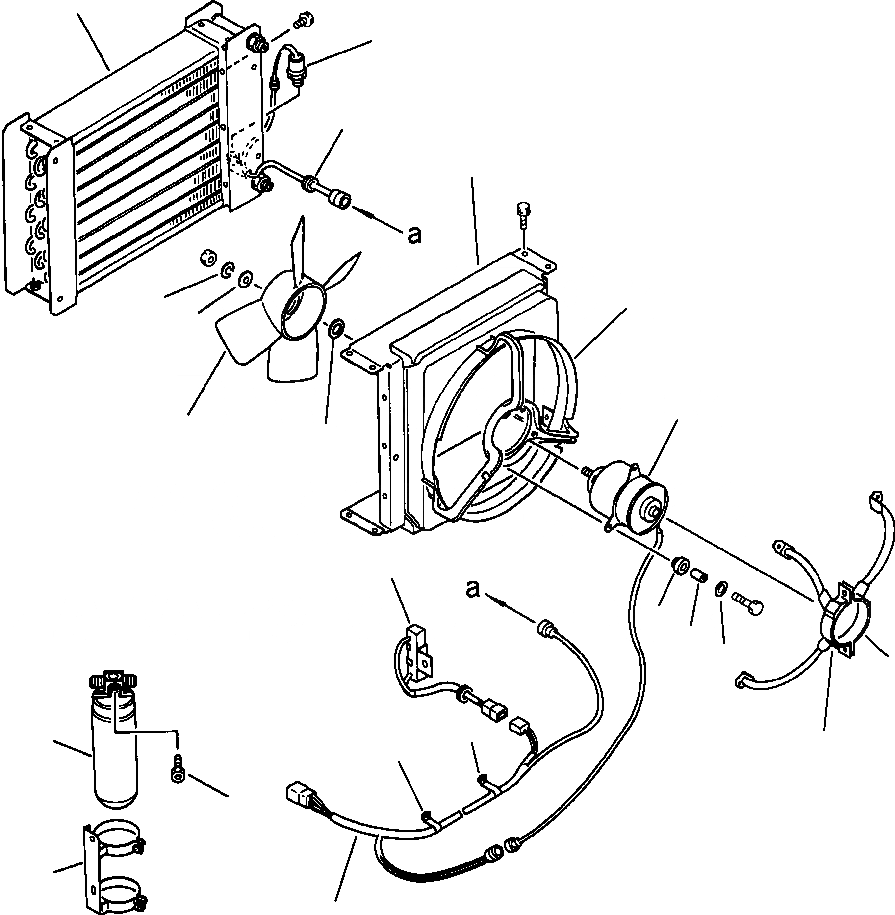 a

a