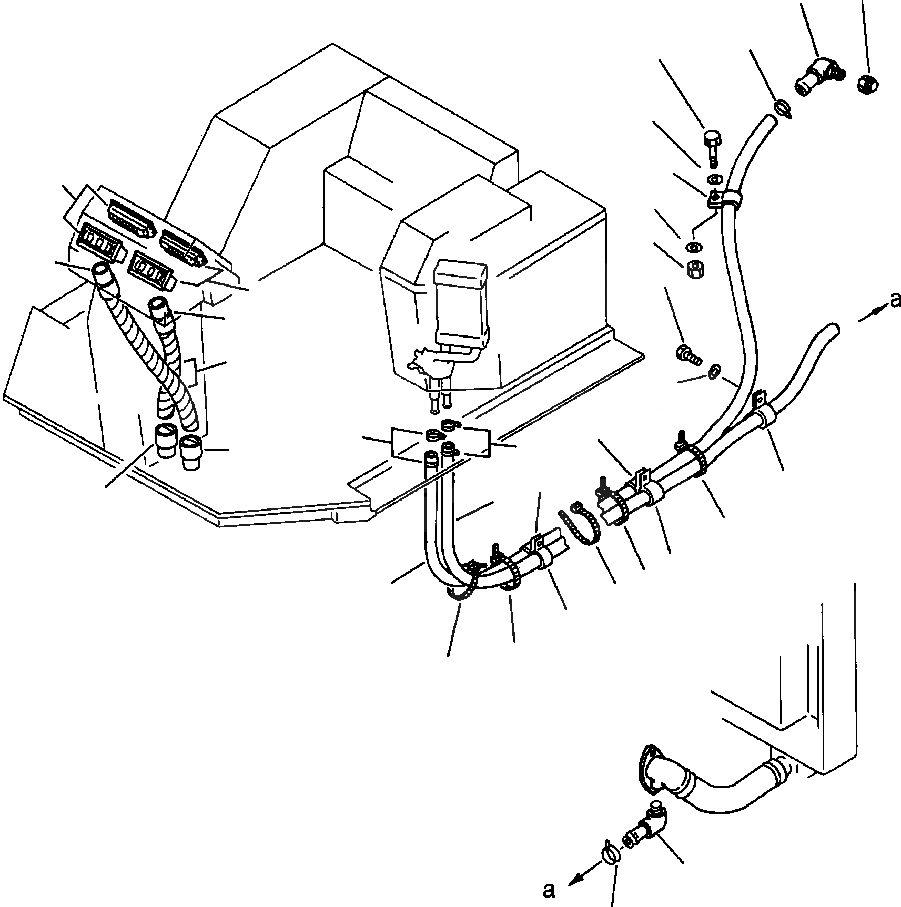 a

a