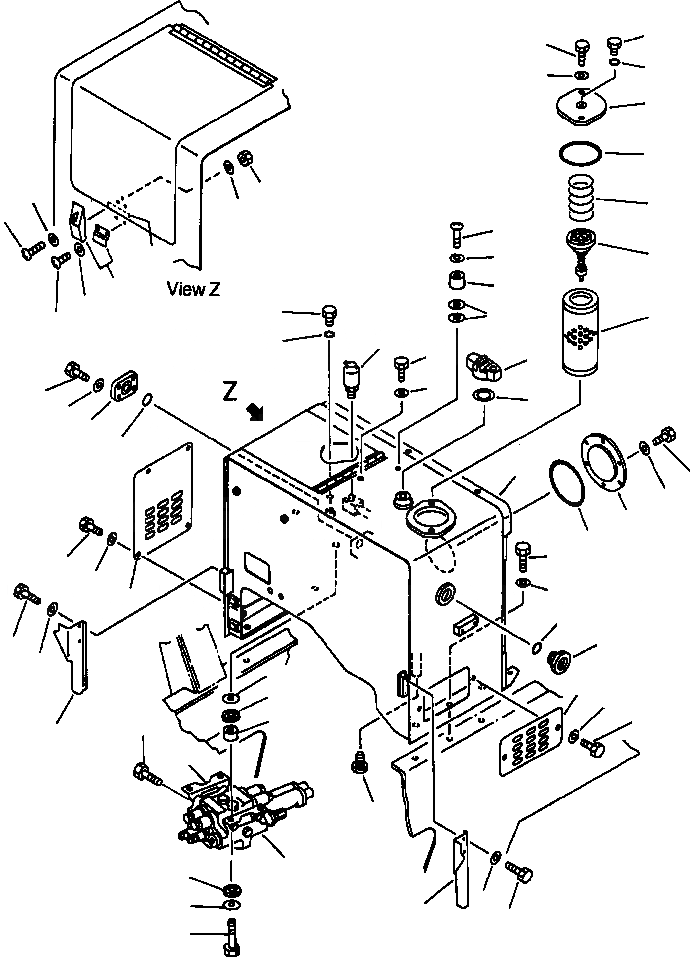 View Z

Z