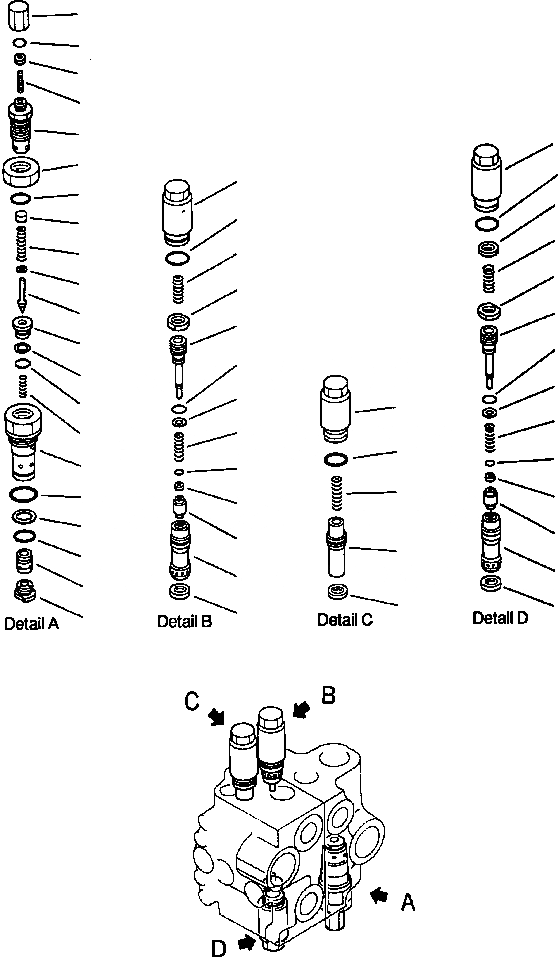 Detail A

Detail B

Detail C

Detail D

C

B

A

D