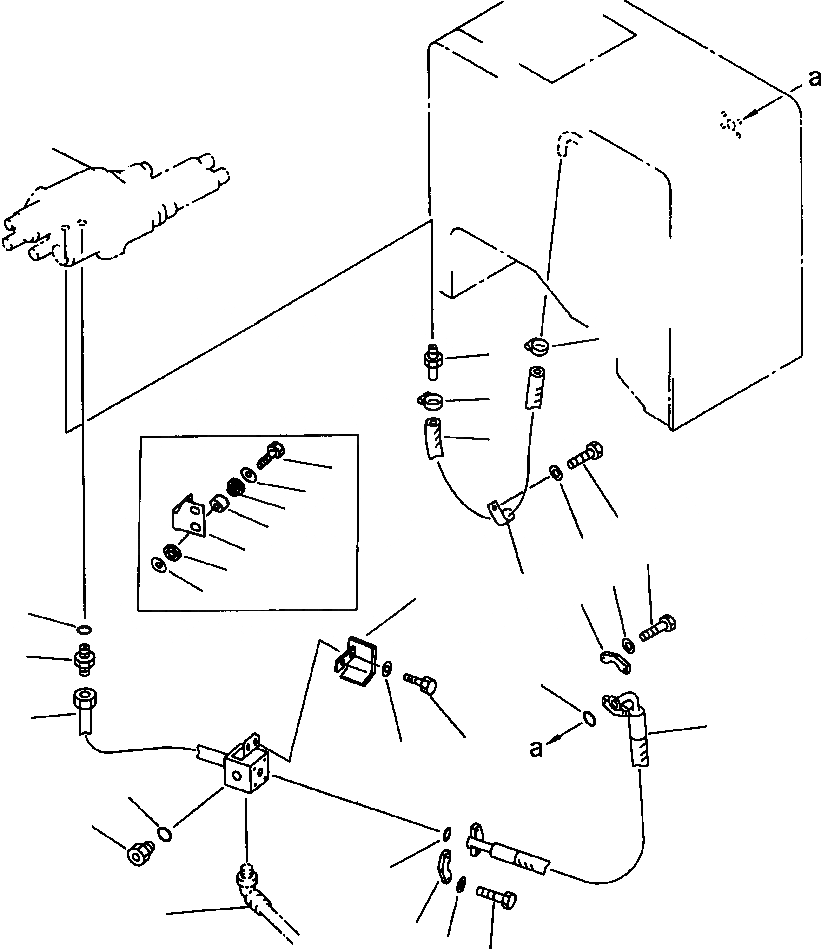 a

a