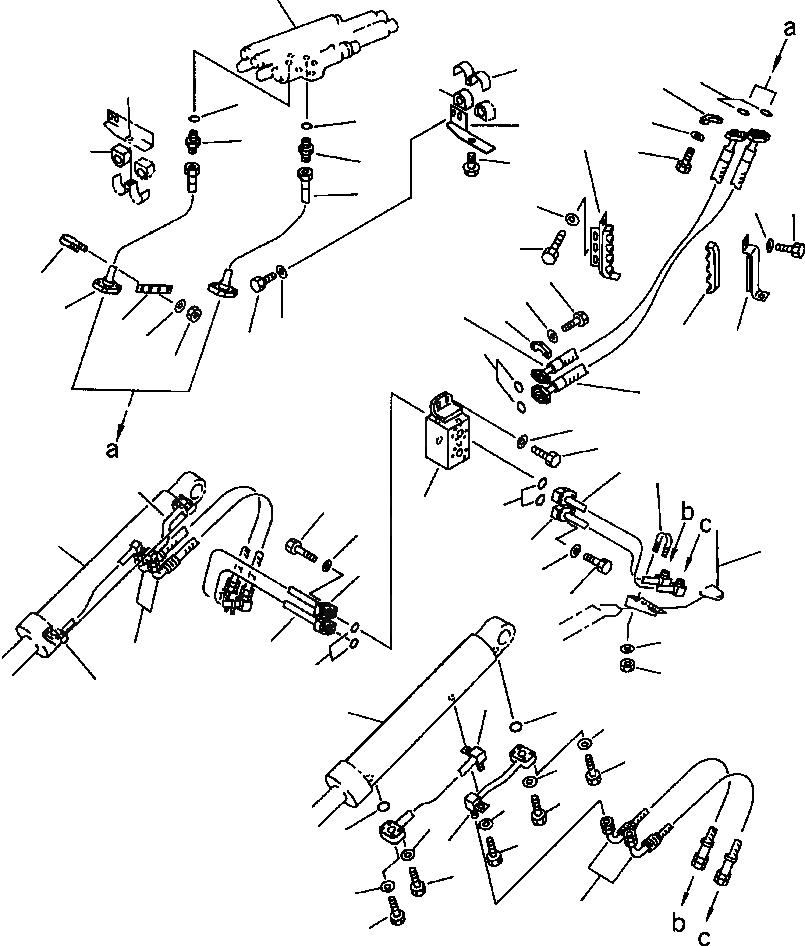 a
a
b
c
b
c