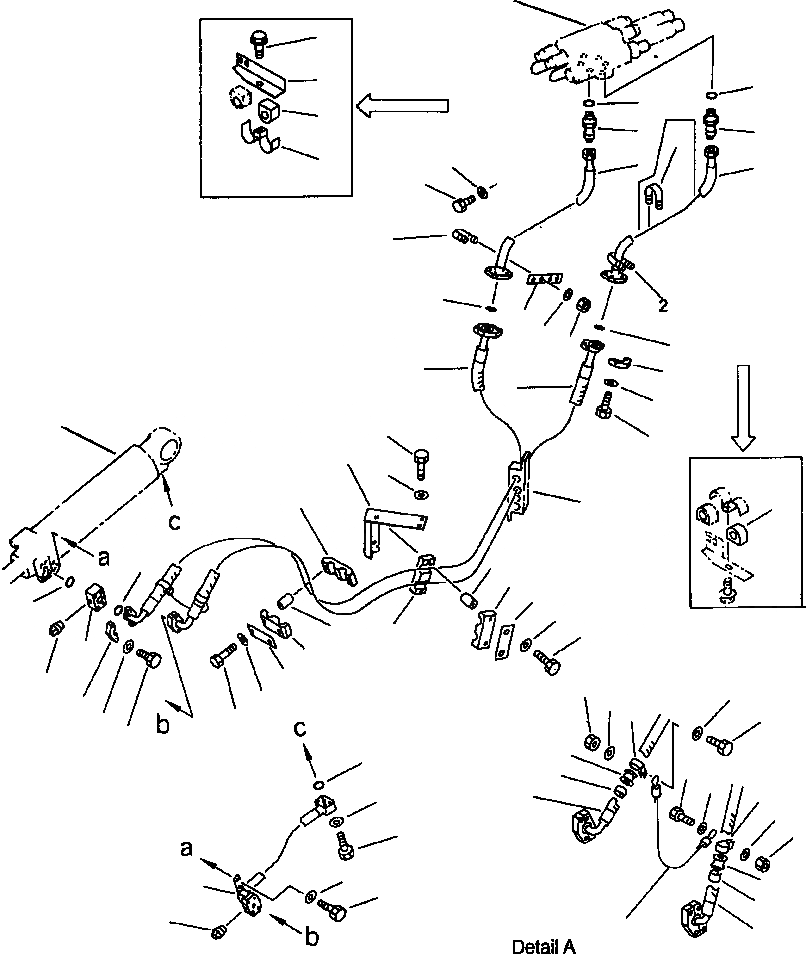 2

c

a

b

c

a

b

Detail A