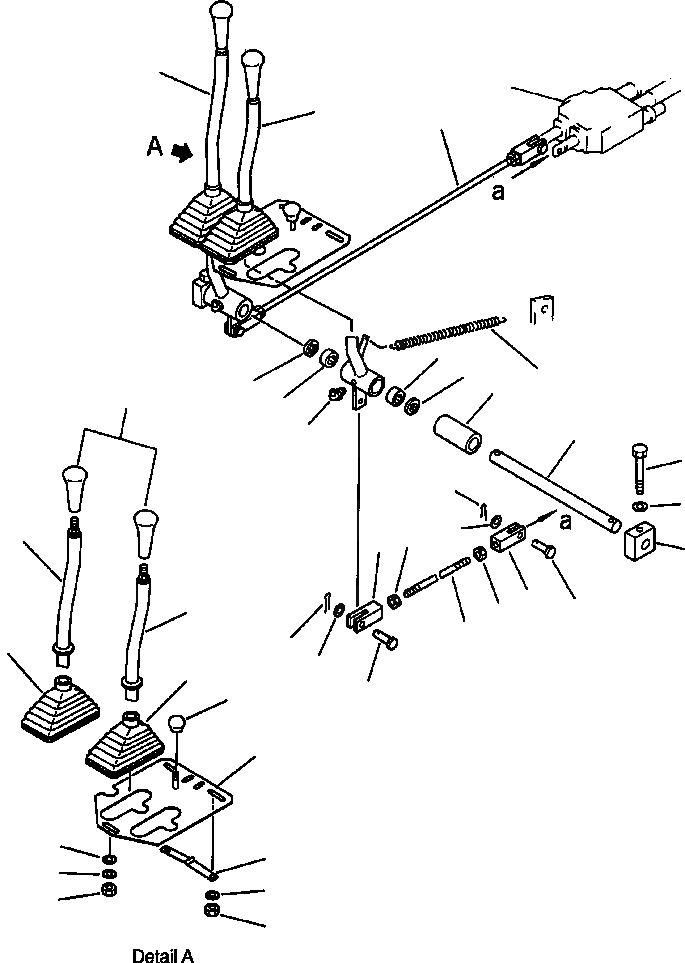 A

a

a

Detail A