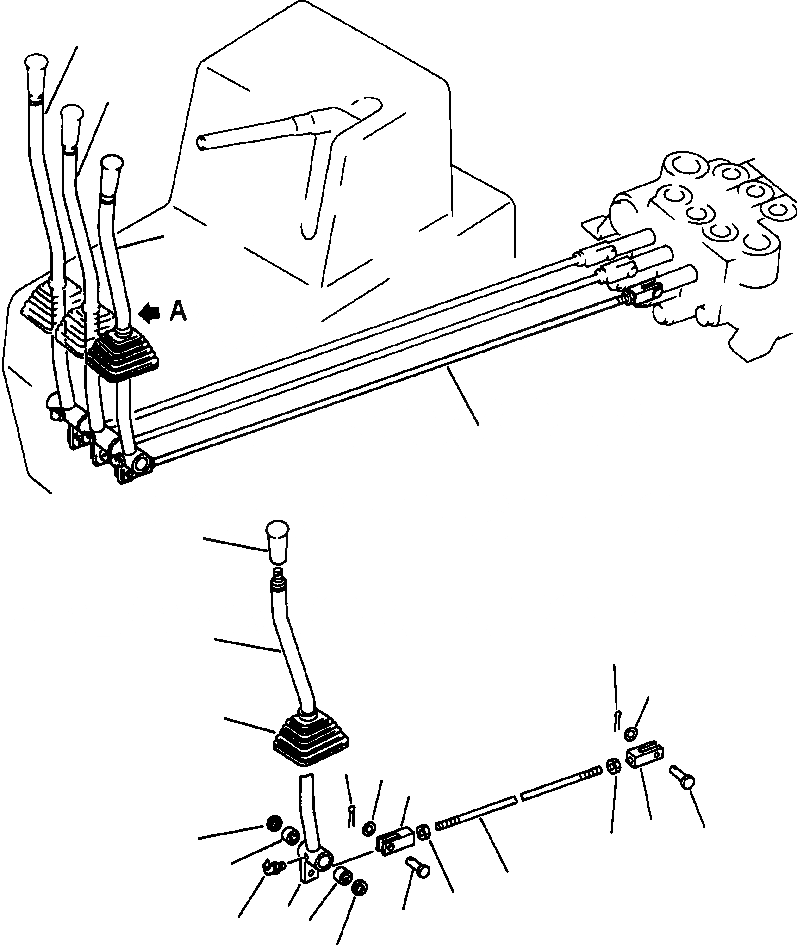 A