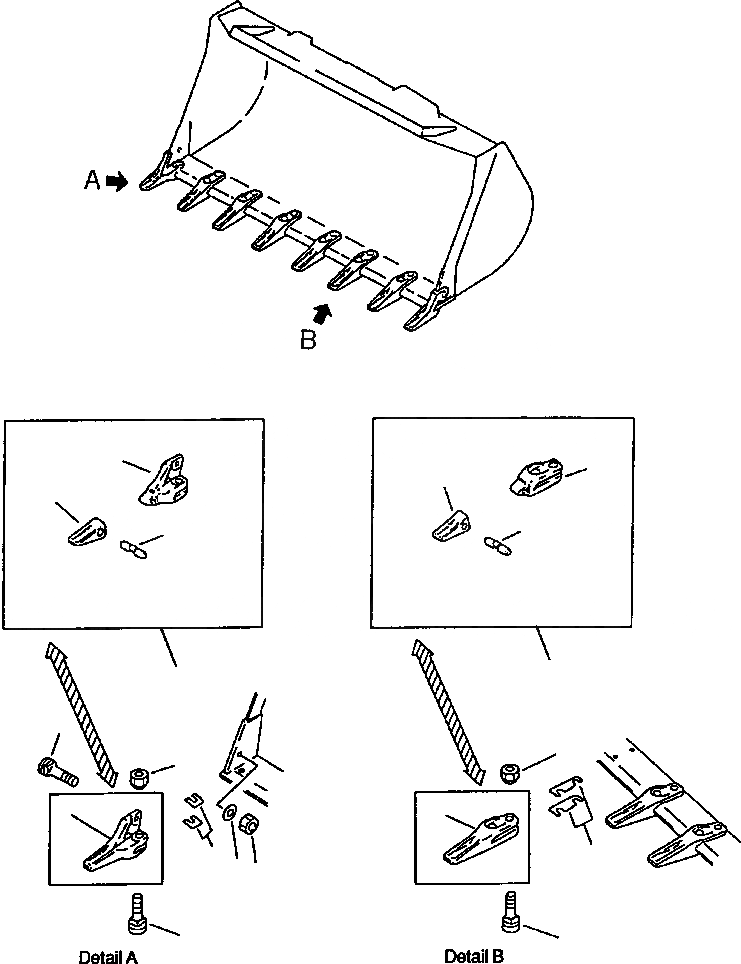 A
B
Detail A
Detail B