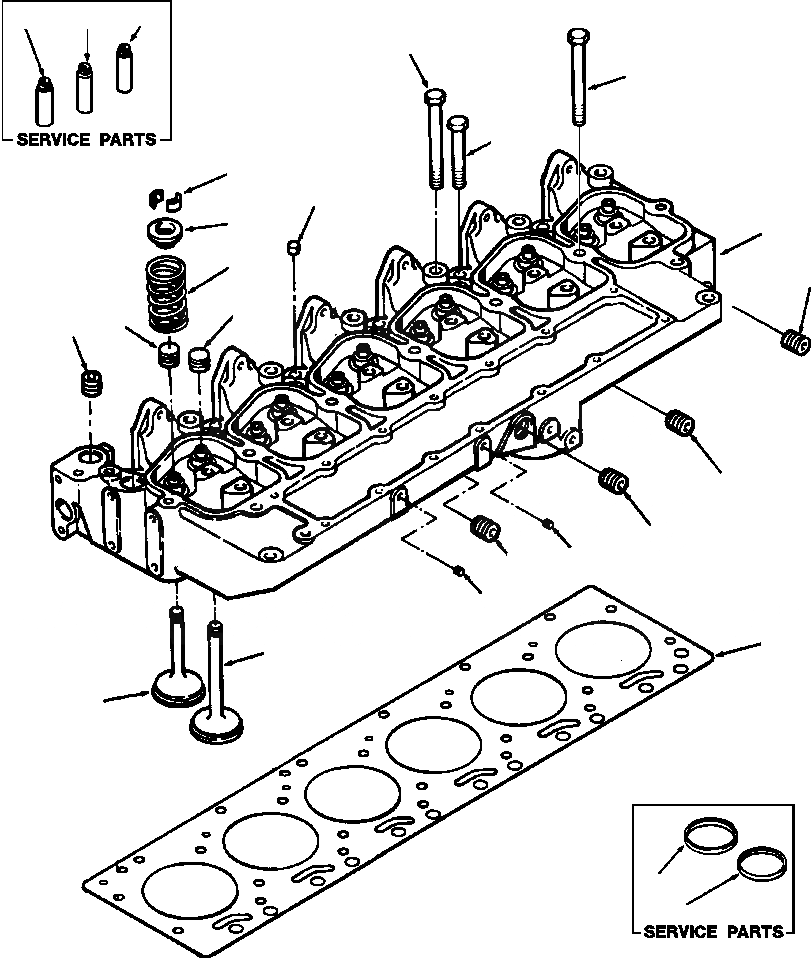 SERVICE PARTS

SERVICE PARTS