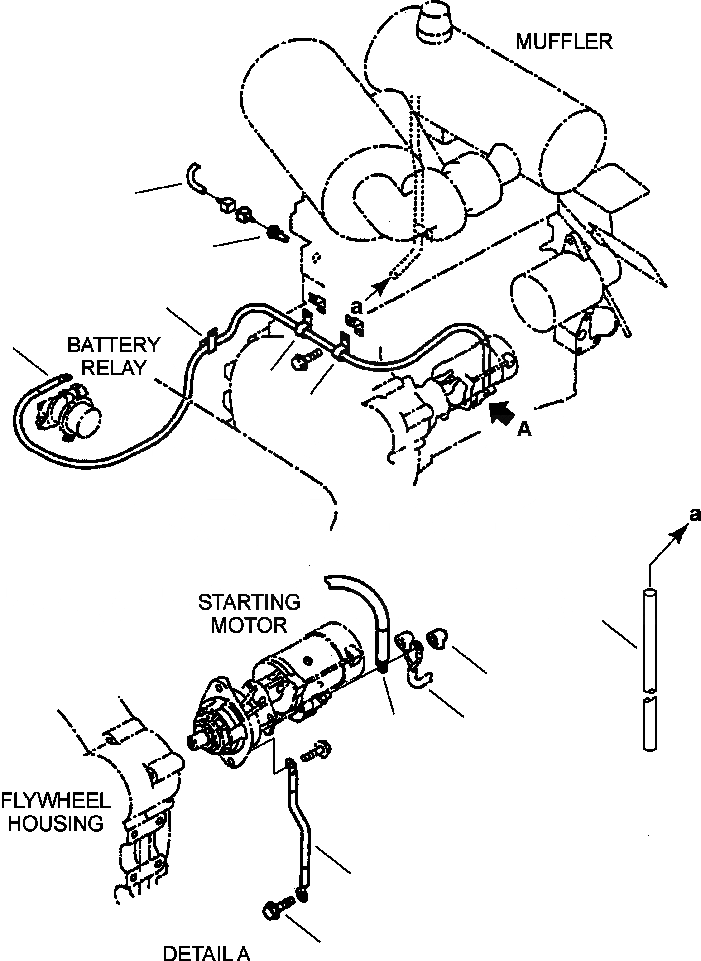 MUFFLER

a

BATTERY RELAY

A

a

STARTING MOTOR

FLYWHEEL HOUSING

DETAIL A