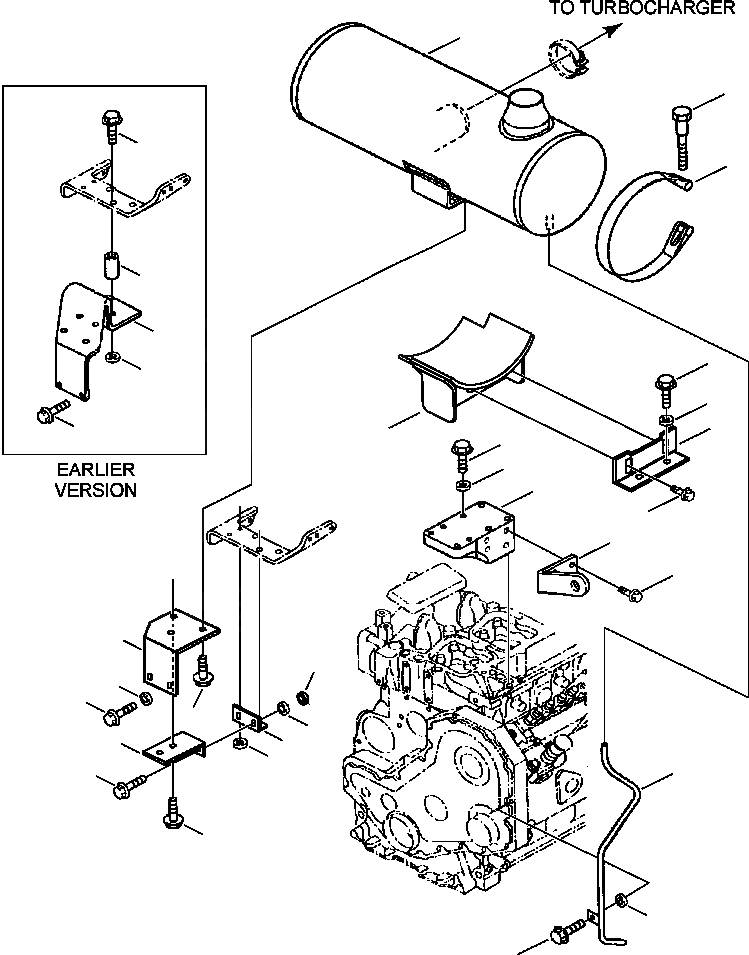 TO TURBOCHARGER

EARLIER VERSION