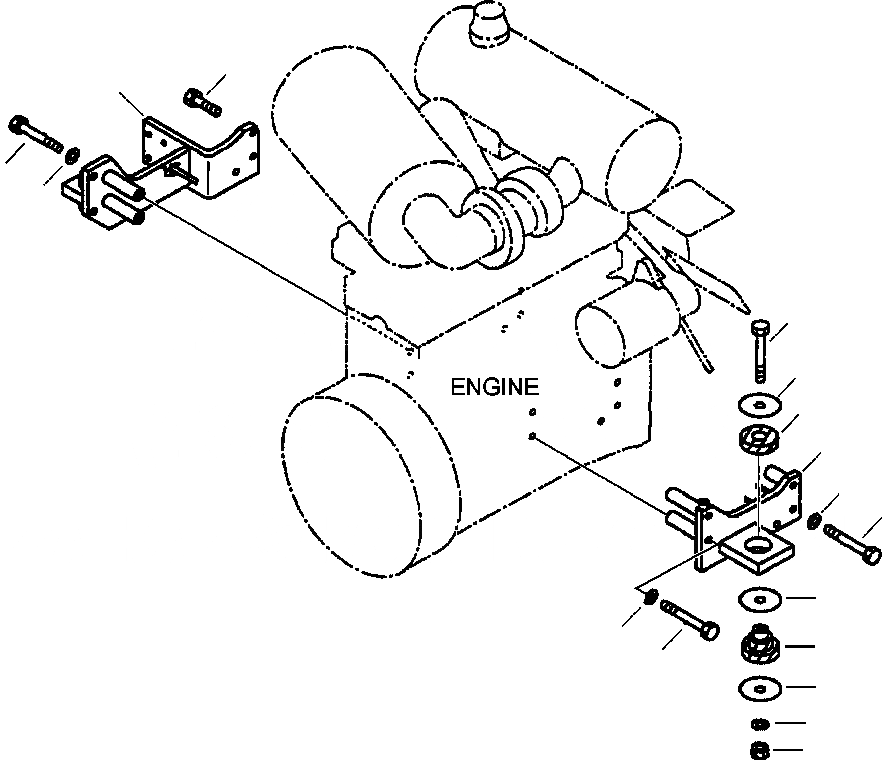 ENGINE