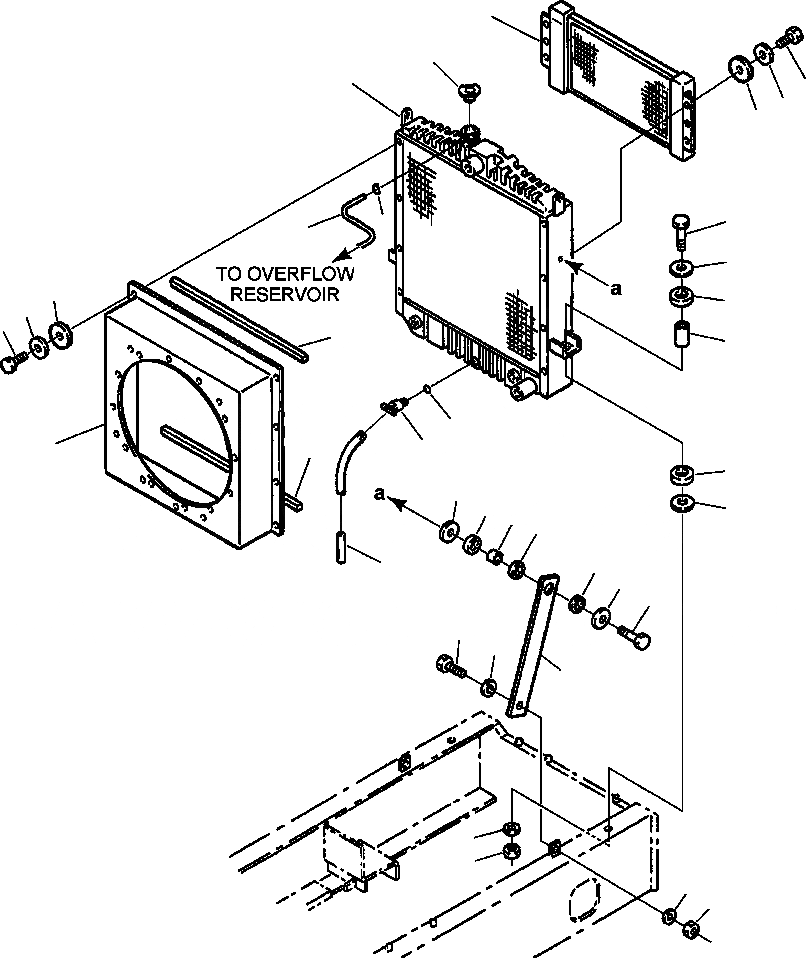 TO OVERFLOW
RESERVOIR

a

a