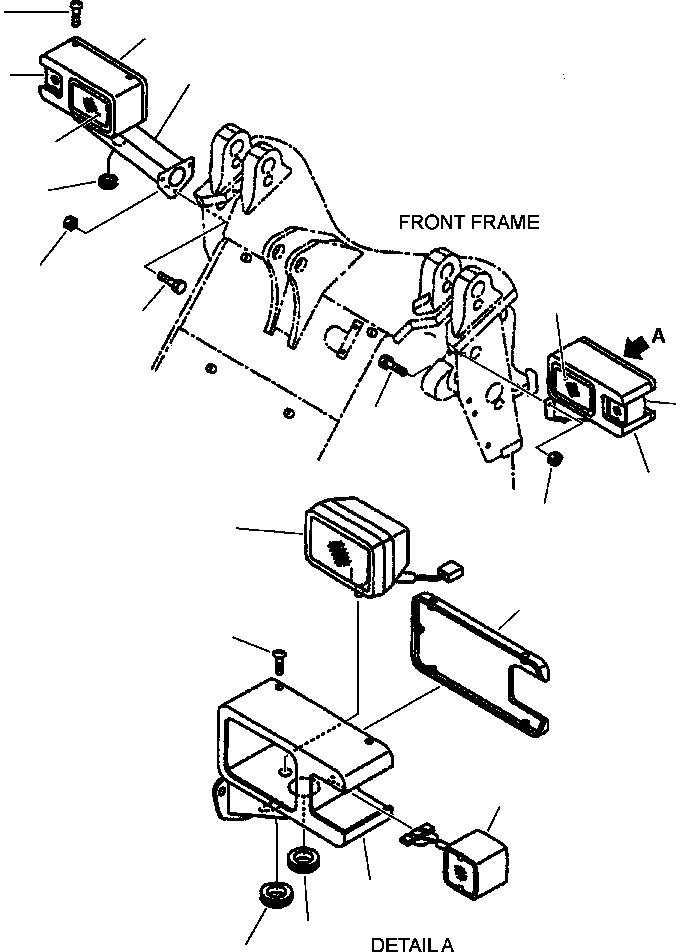 FRONT FRAME

A

DETAIL A