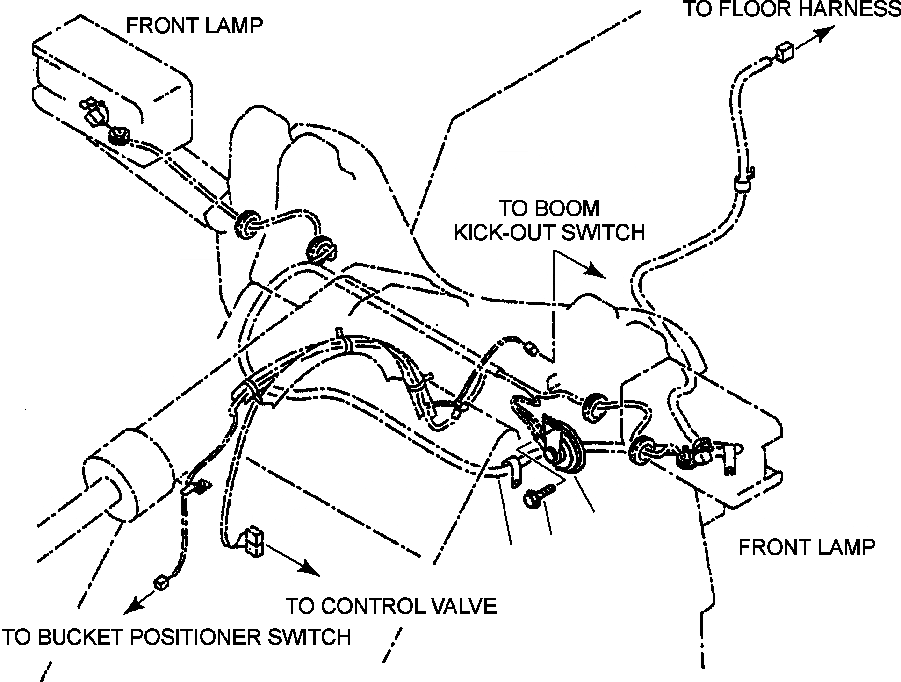 FRONT LAMP

TO FLOOR HARNESS

TO BOOM KICK-OUT SWITCH

FRONT LAMP

TO CONTROL VALVE

TO BUCKET POSITIONER SWITCH