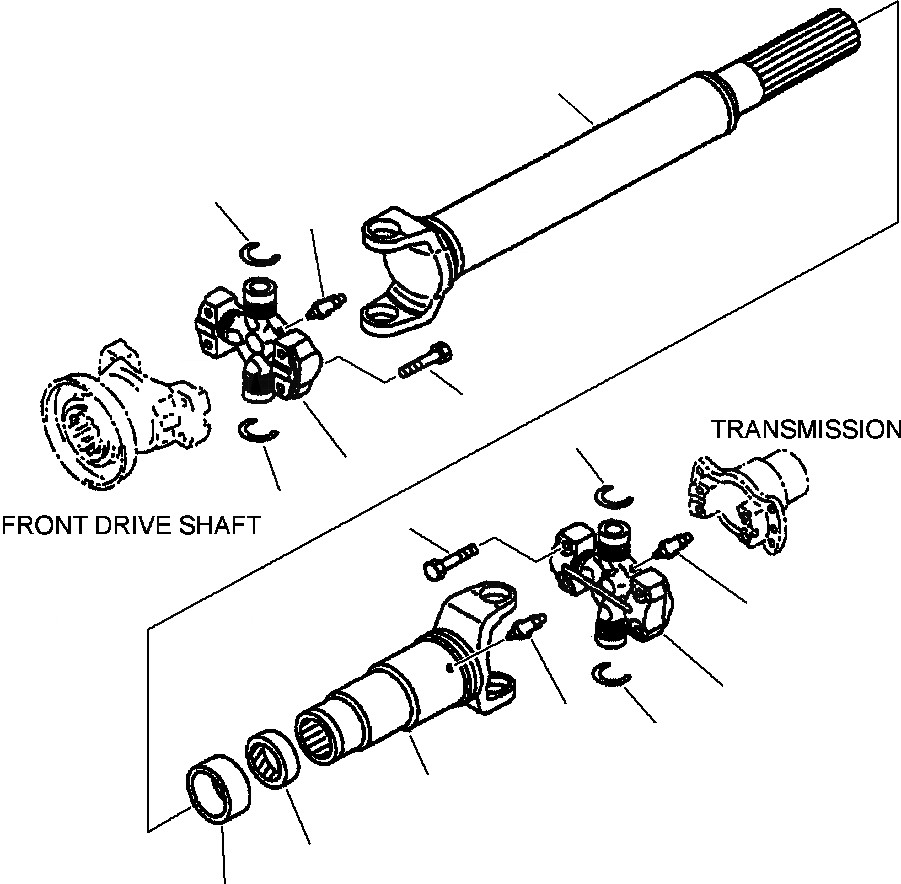 TRANSMISSION

FRONT DRIVE SHAFT