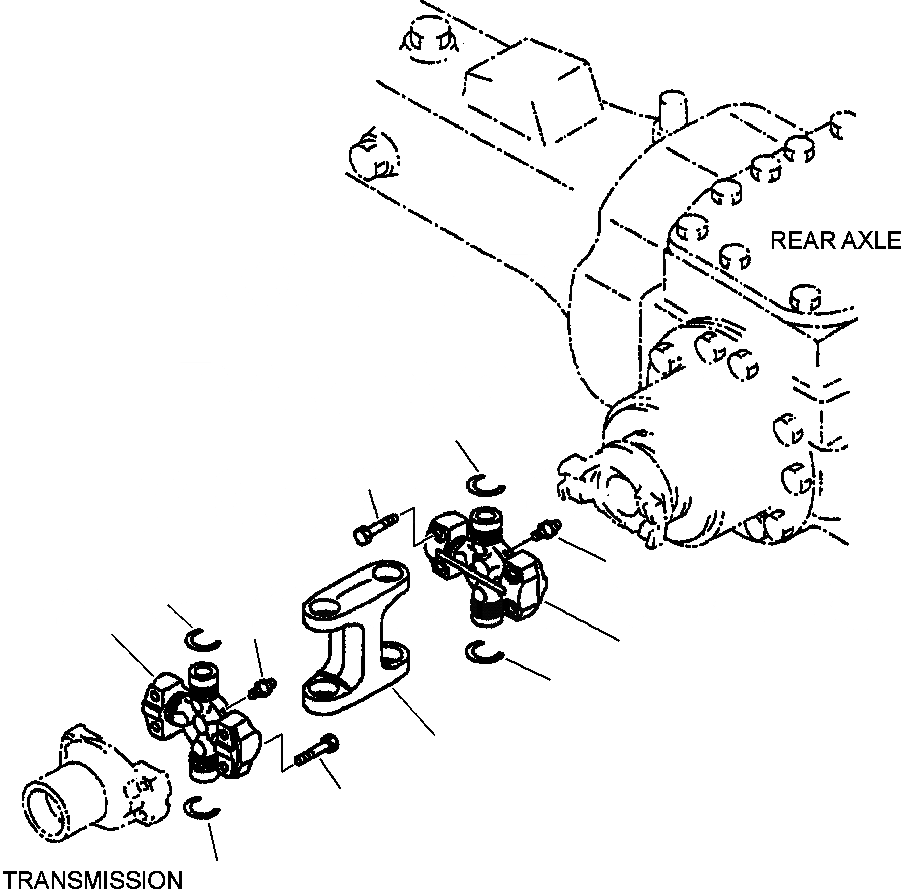 REAR AXLE

TRANSMISSION