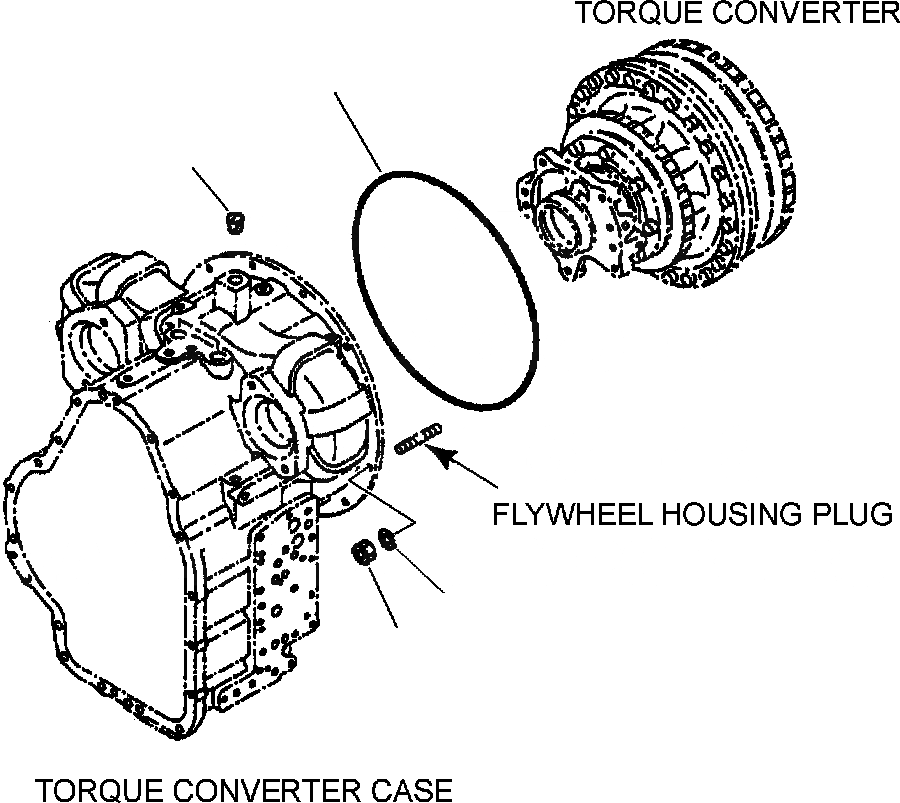 TORQUE CONVERTER

FLYWHEEL HOUSING PLUG

TORQUE CONVERTER CASE