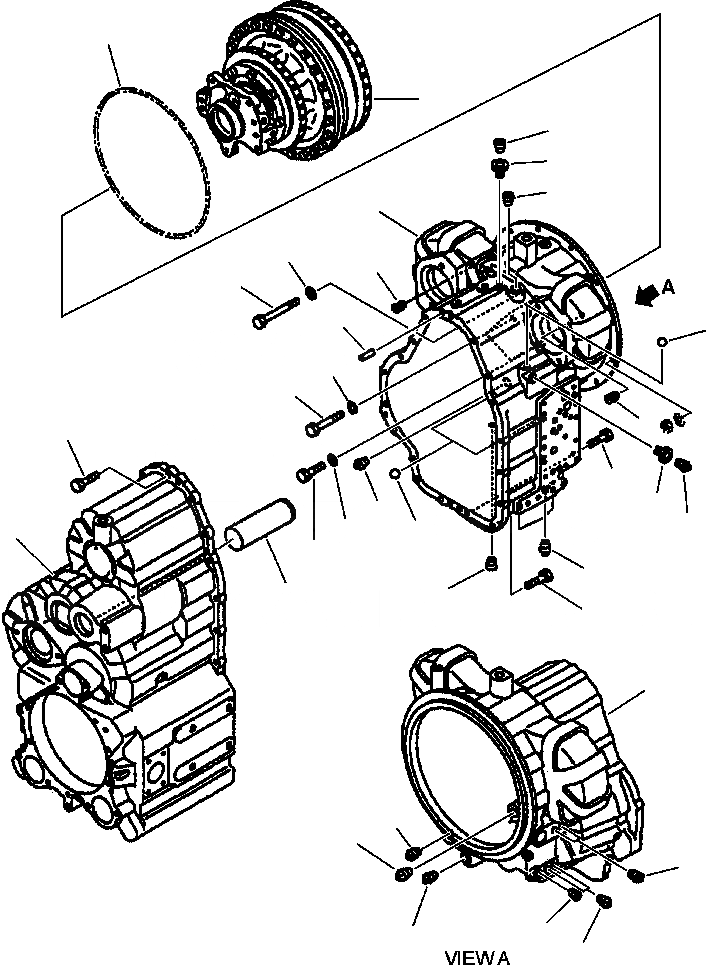 A

VIEW A