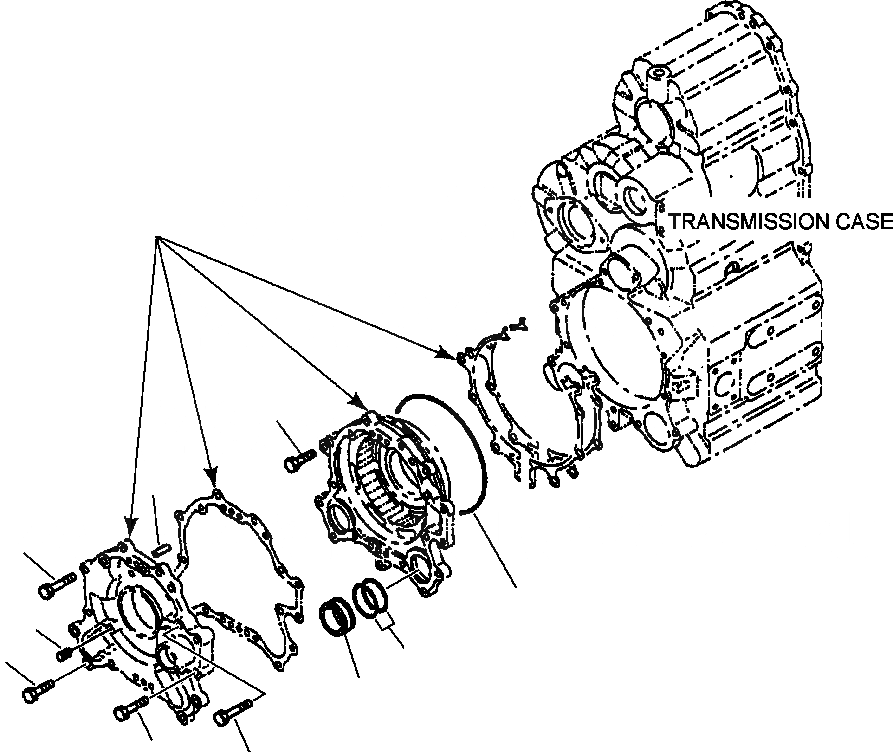 TRANSMISSION CASE