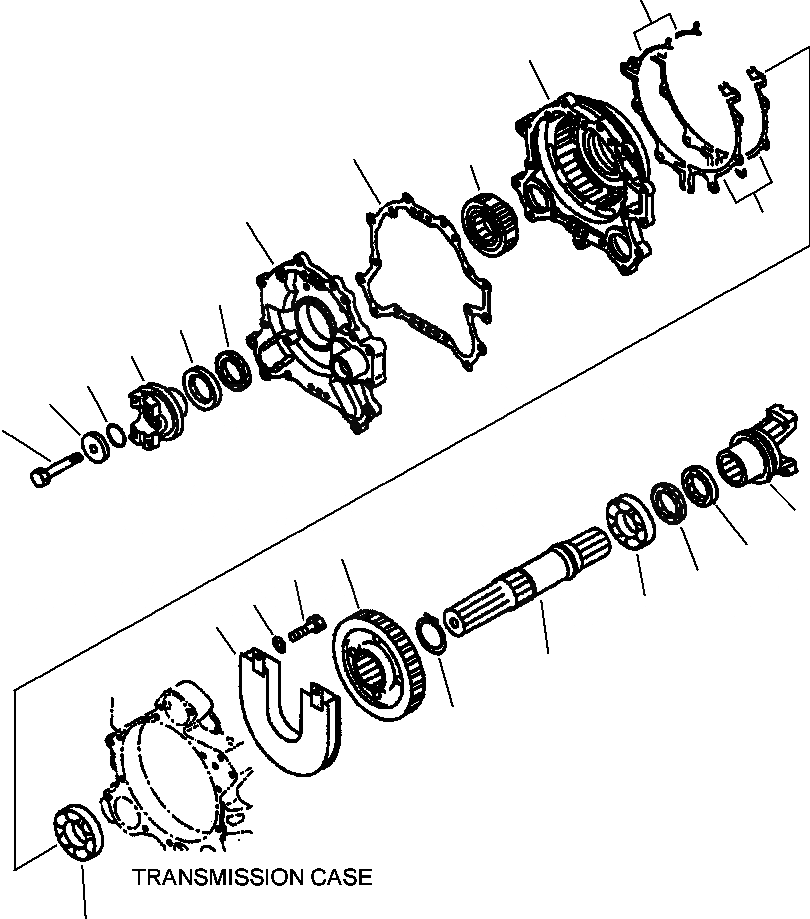 TRANSMISSION CASE