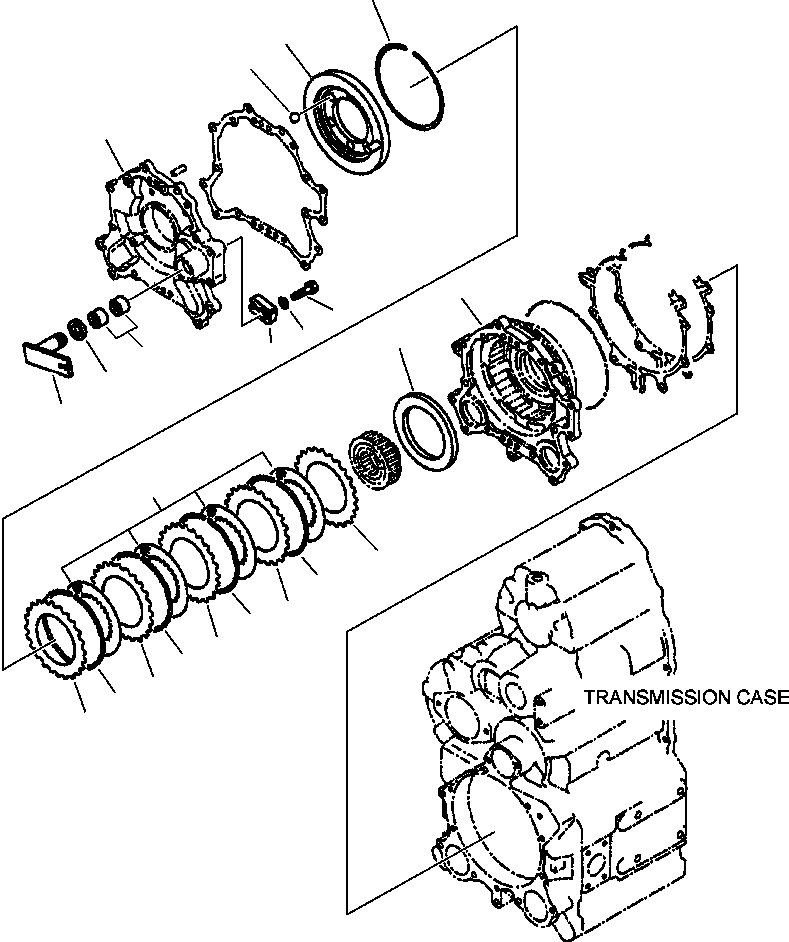 TRANSMISSION CASE