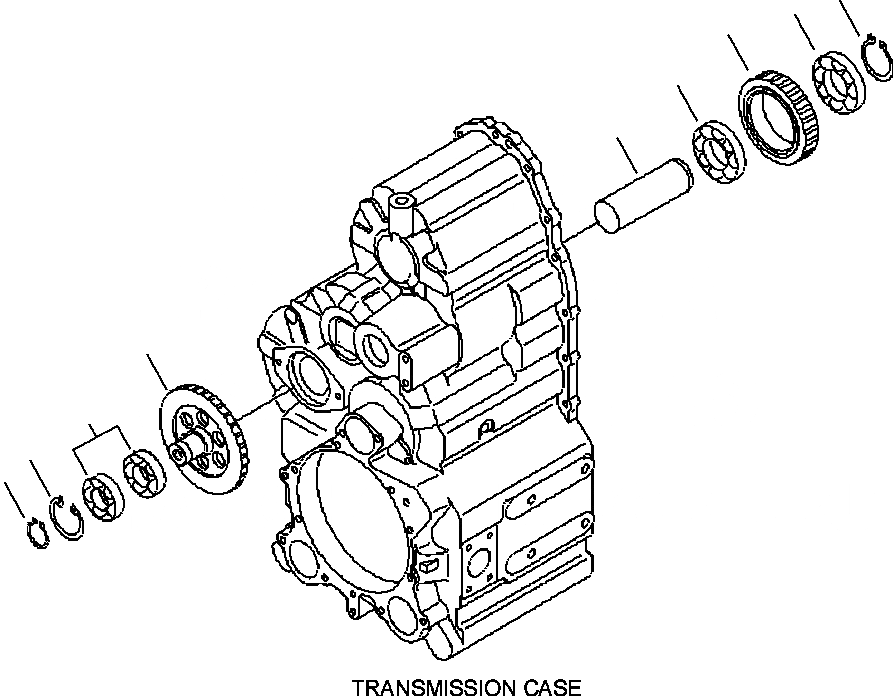 TRANSMISSION CASE