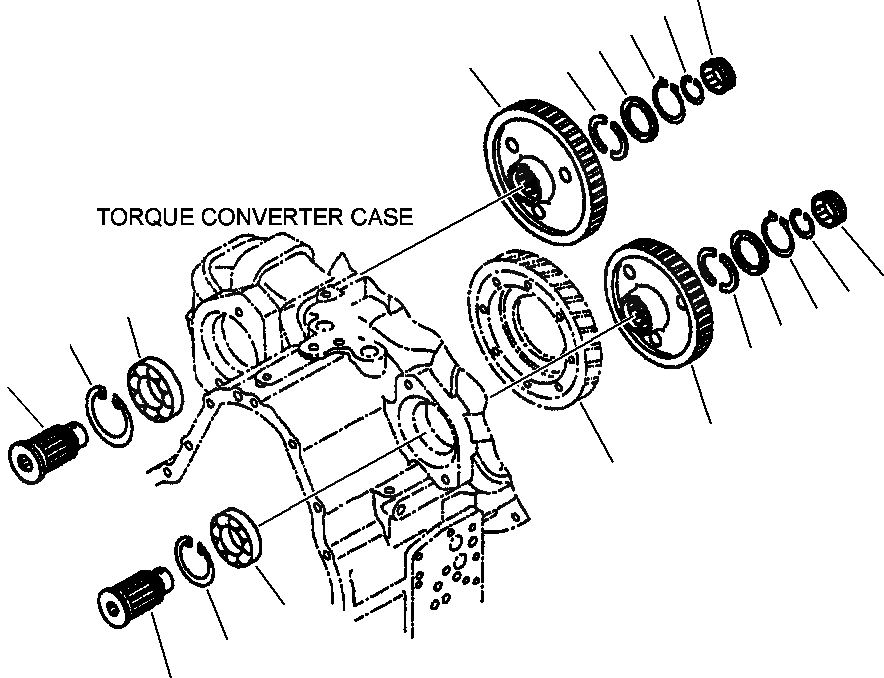 TORQUE CONVERTER CASE