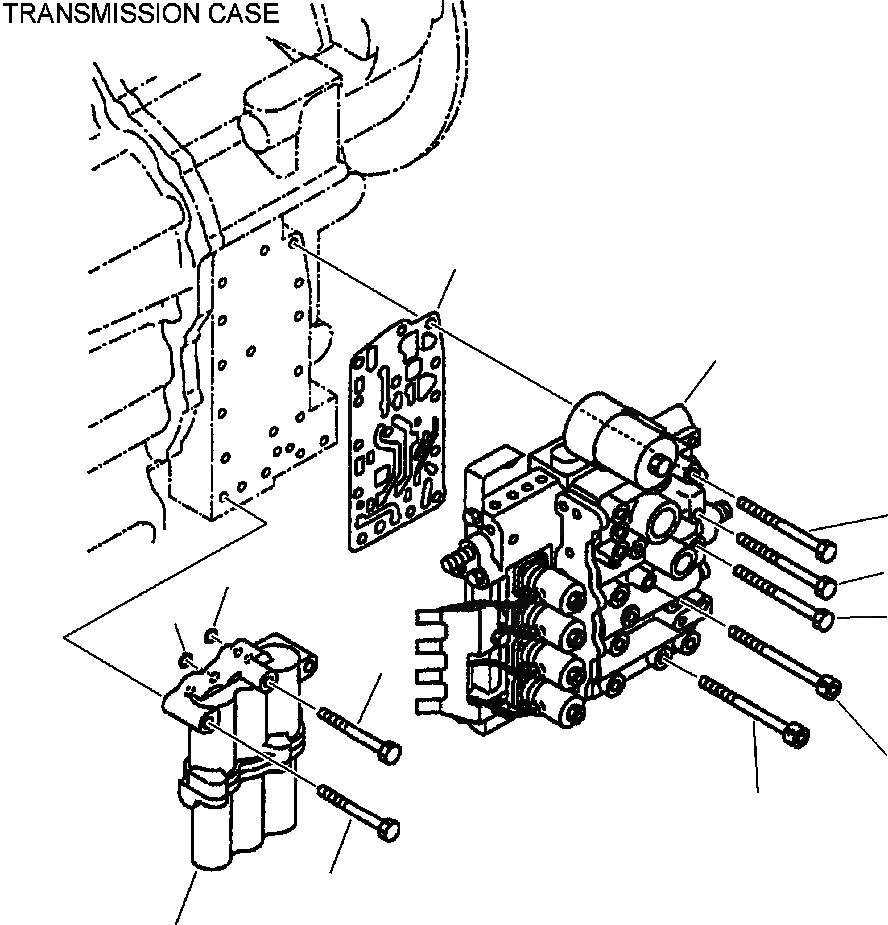 TRANSMISSION CASE