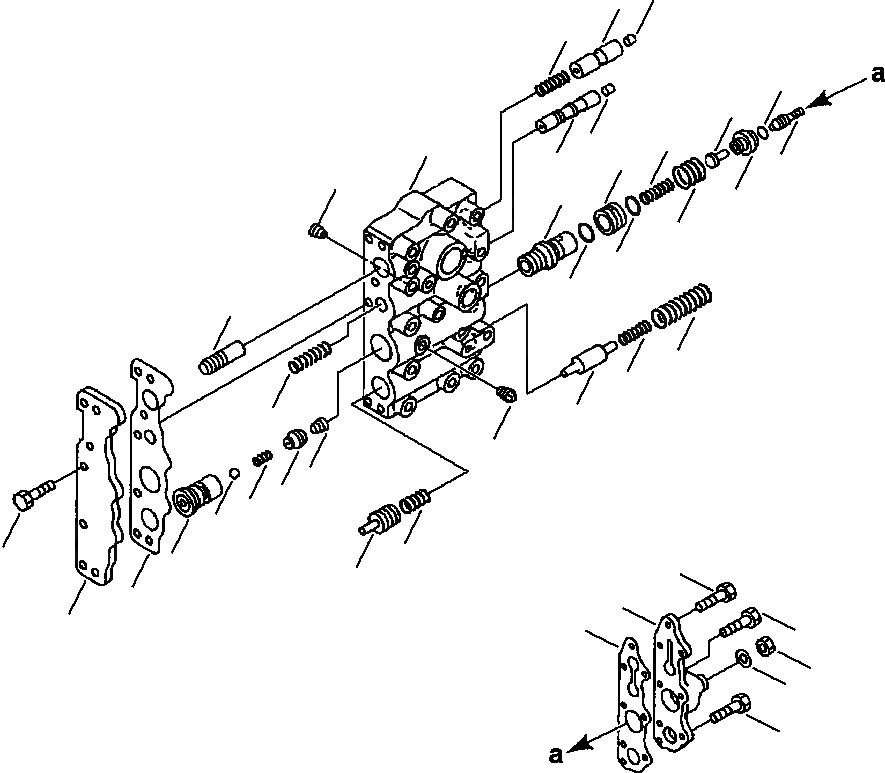 a

a